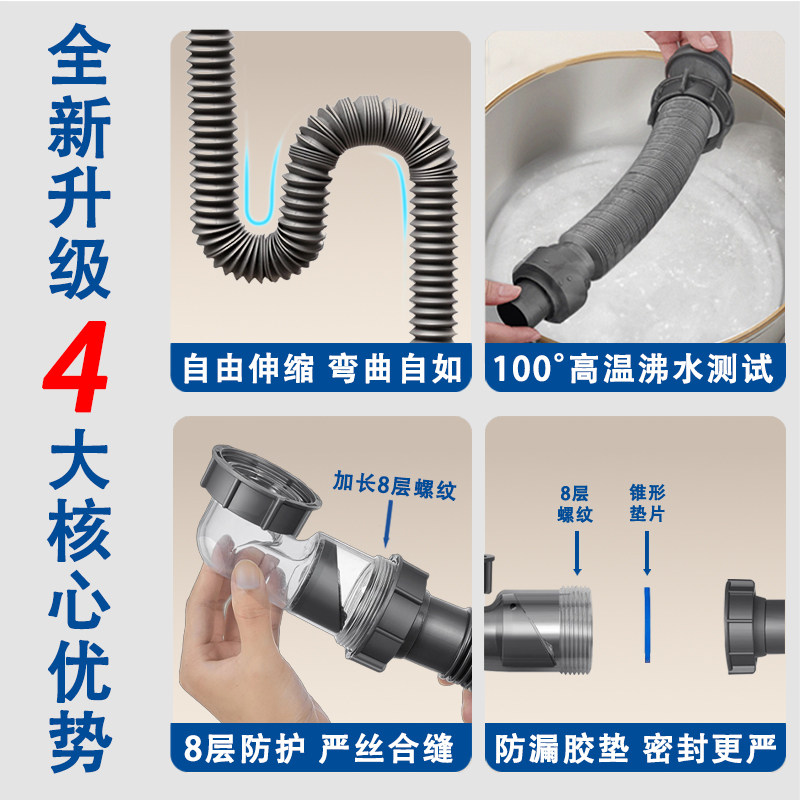 全新升级
4
大核心优势

自由伸缩 弯曲自如

100°高温沸水测试

加长8层螺纹

8层防护 严丝合缝

8层螺纹

锥形垫片

防漏胶垫 密封更严