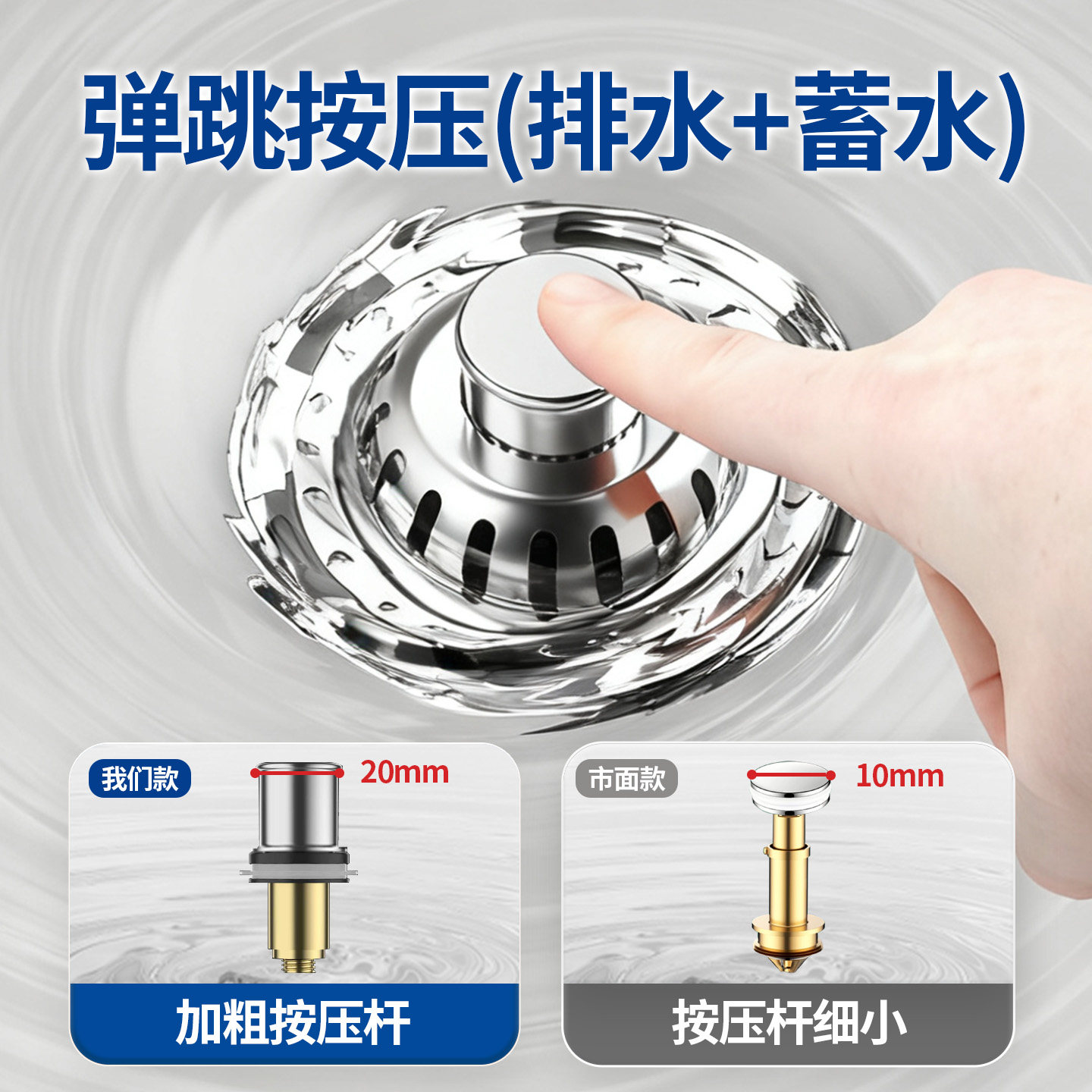 弹跳按压(排水+蓄水)

我们款
20mm
加粗按压杆

市面款
10mm
按压杆细小