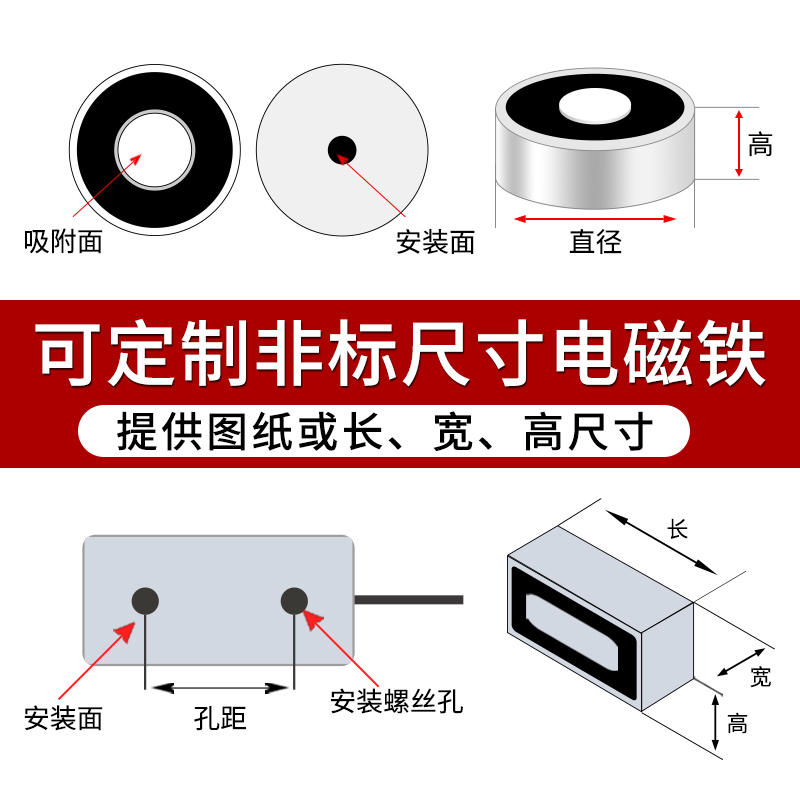 吸附面

安装面

高

直径

可定制非标尺寸电磁铁

提供图纸或长、宽、高尺寸

安装面

孔距

安装螺丝孔

长

宽

高