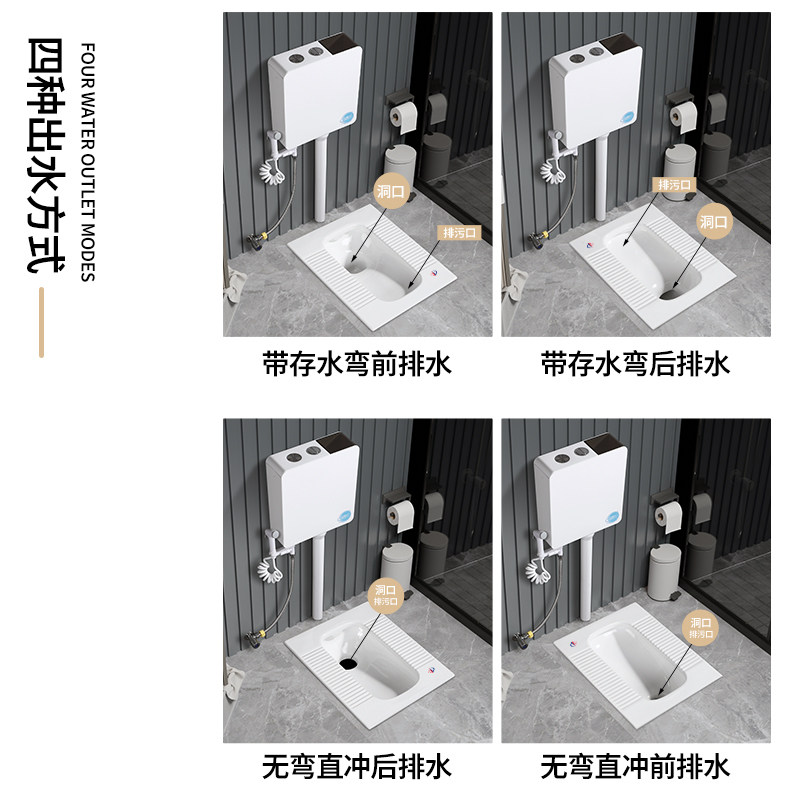 四种出水方式
FOUR WATER OUTLET MODES

洞口
排污口
带存水弯前排水

排污口
洞口
带存水弯后排水

洞口
排污口
无弯直冲后排水

洞口
排污口
无弯直冲前排水