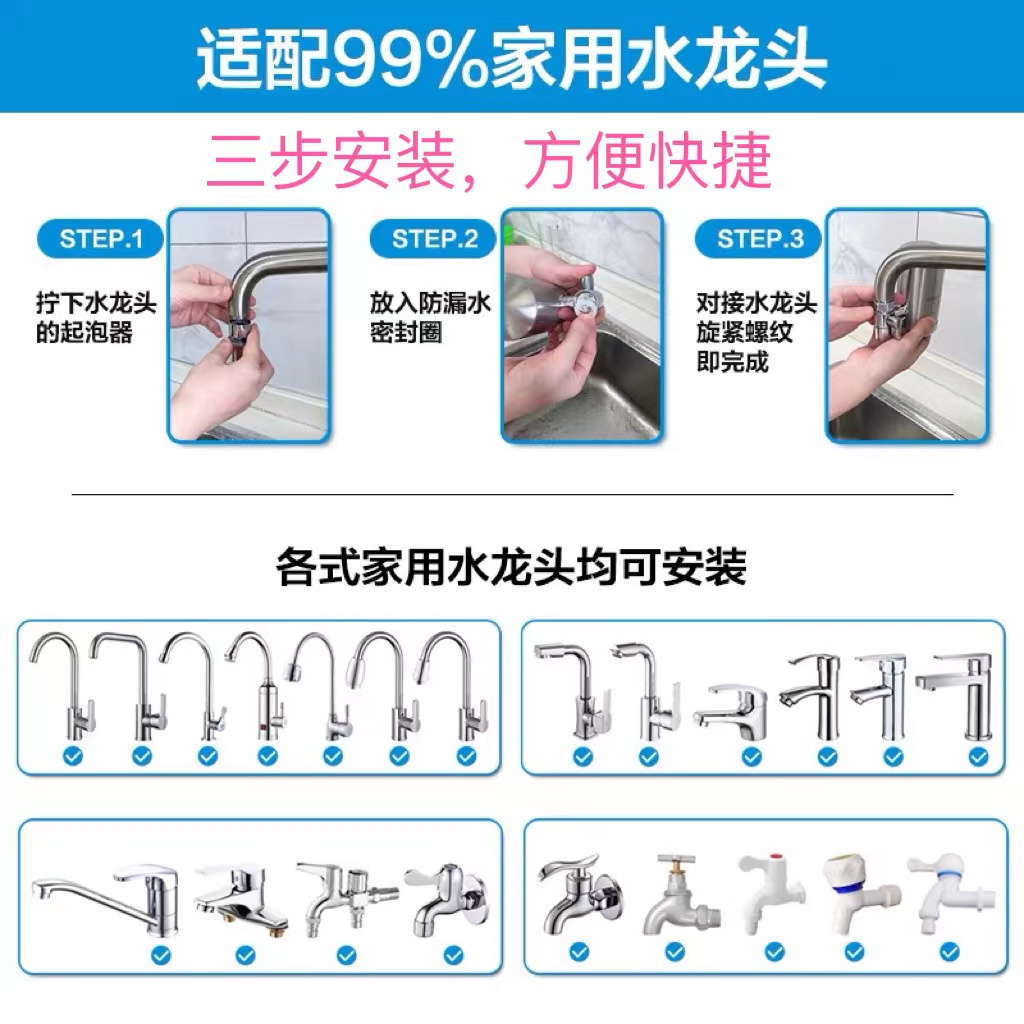 适配99%家用水龙头

三步安装，方便快捷

STEP.1
拧下水龙头的起泡器

STEP.2
放入防漏水密封圈

STEP.3
对接水龙头旋紧螺纹即完成

各式家用水龙头均可安装