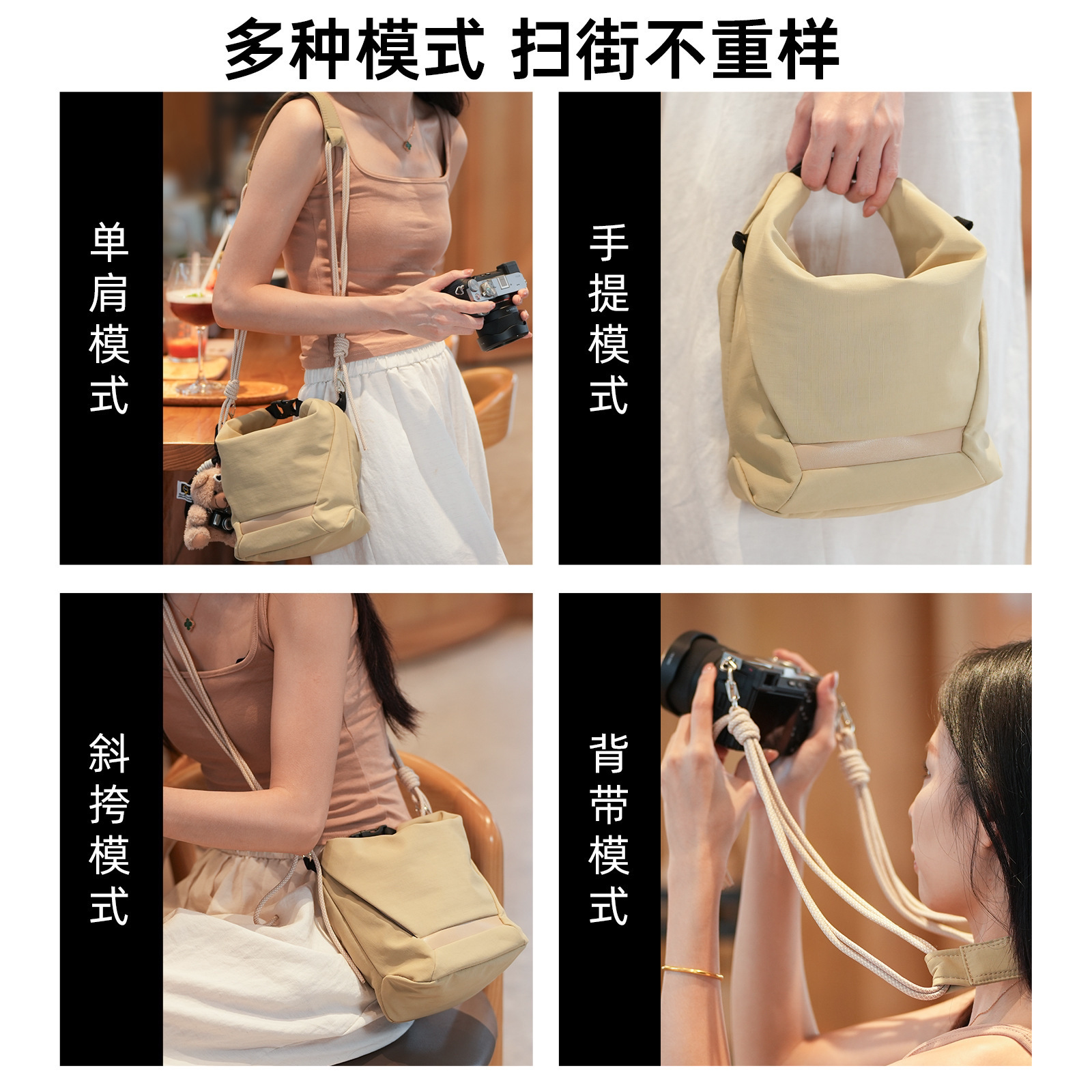 多种模式 扫街不重样

单肩模式

手提模式

斜挎模式

背带模式