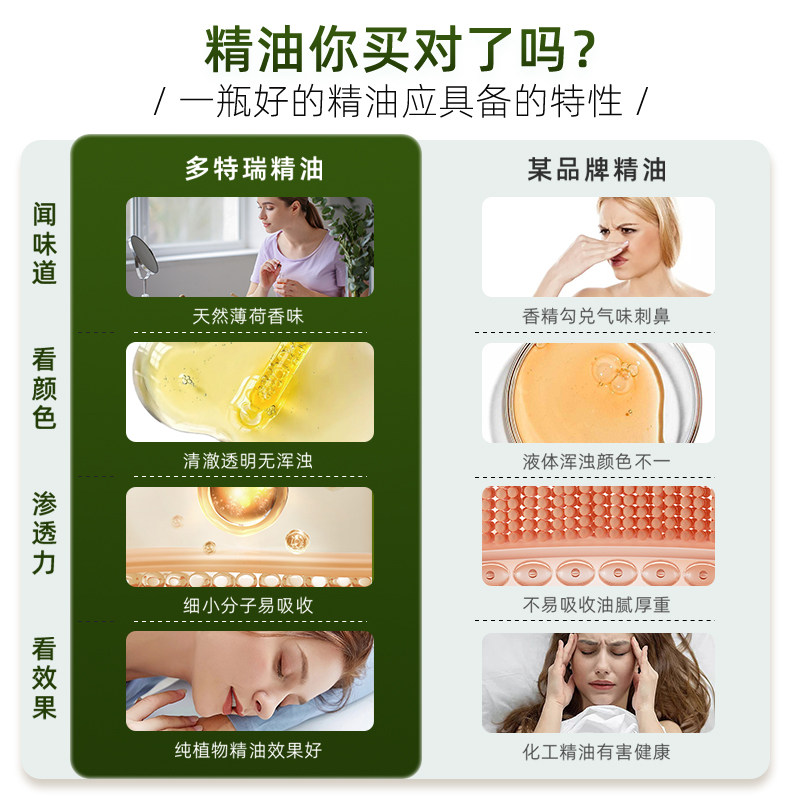 精油你买对了吗？

/ 一瓶好的精油应具备的特性 /

| | 多特瑞精油 | 某品牌精油 |
|---|---|---|
| 闻味道 | 天然薄荷香味 | 香精勾兑气味刺鼻 |
| 看颜色 | 清澈透明无浑浊 | 液体浑浊颜色不一 |
| 渗透力 | 细小分子易吸收 | 不易吸收油腻厚重 |
| 看效果 | 纯植物精油效果好 | 化工精油有害健康 |