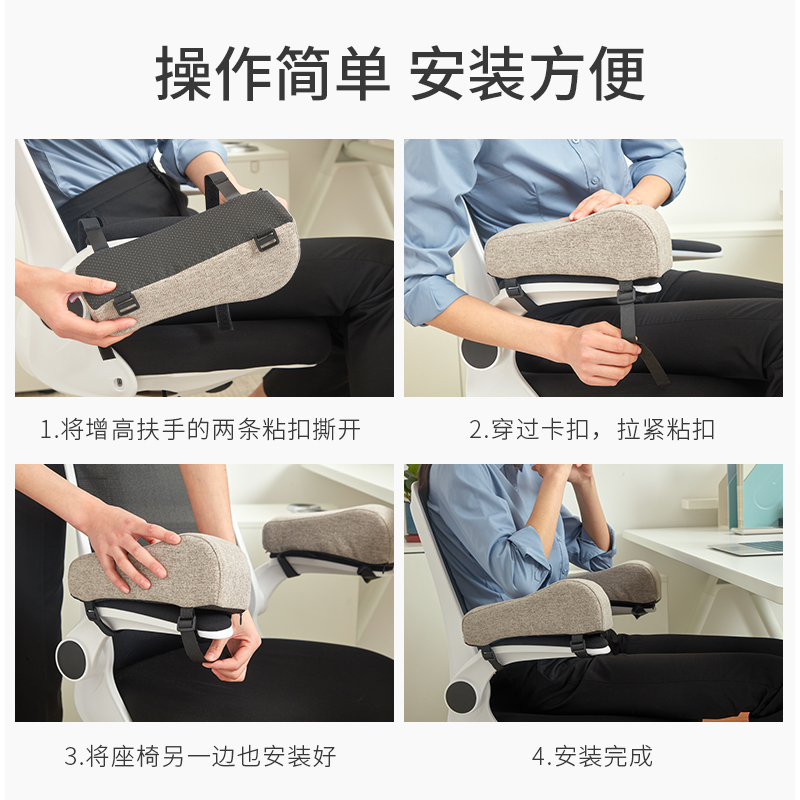 操作简单 安装方便

1.将增高扶手的两条粘扣撕开

2.穿过卡扣，拉紧粘扣

3.将座椅另一边也安装好

4.安装完成