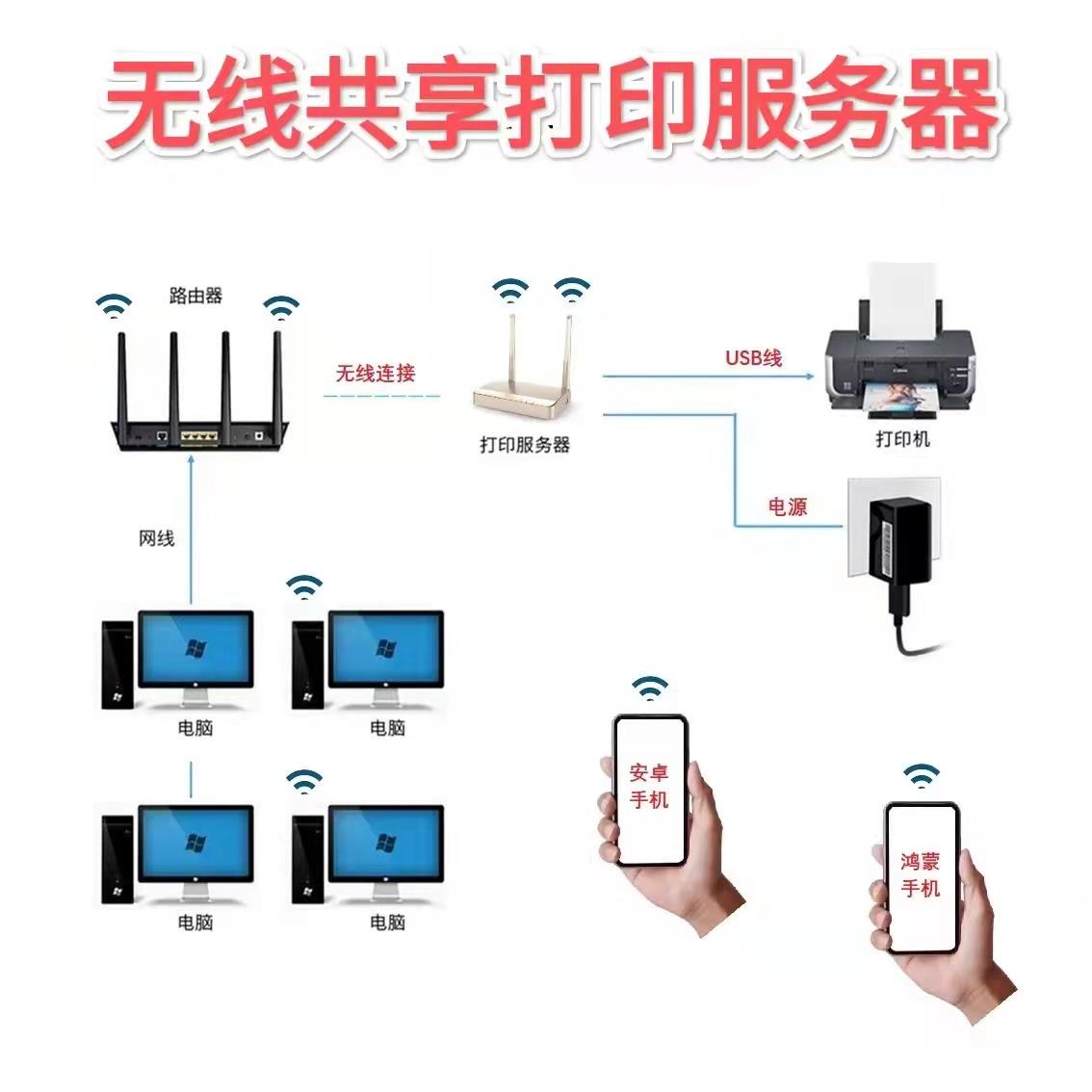 无线共享打印服务器

路由器

无线连接

打印服务器

USB线

打印机

电源

网线

电脑

电脑

电脑

电脑

安卓手机

鸿蒙手机