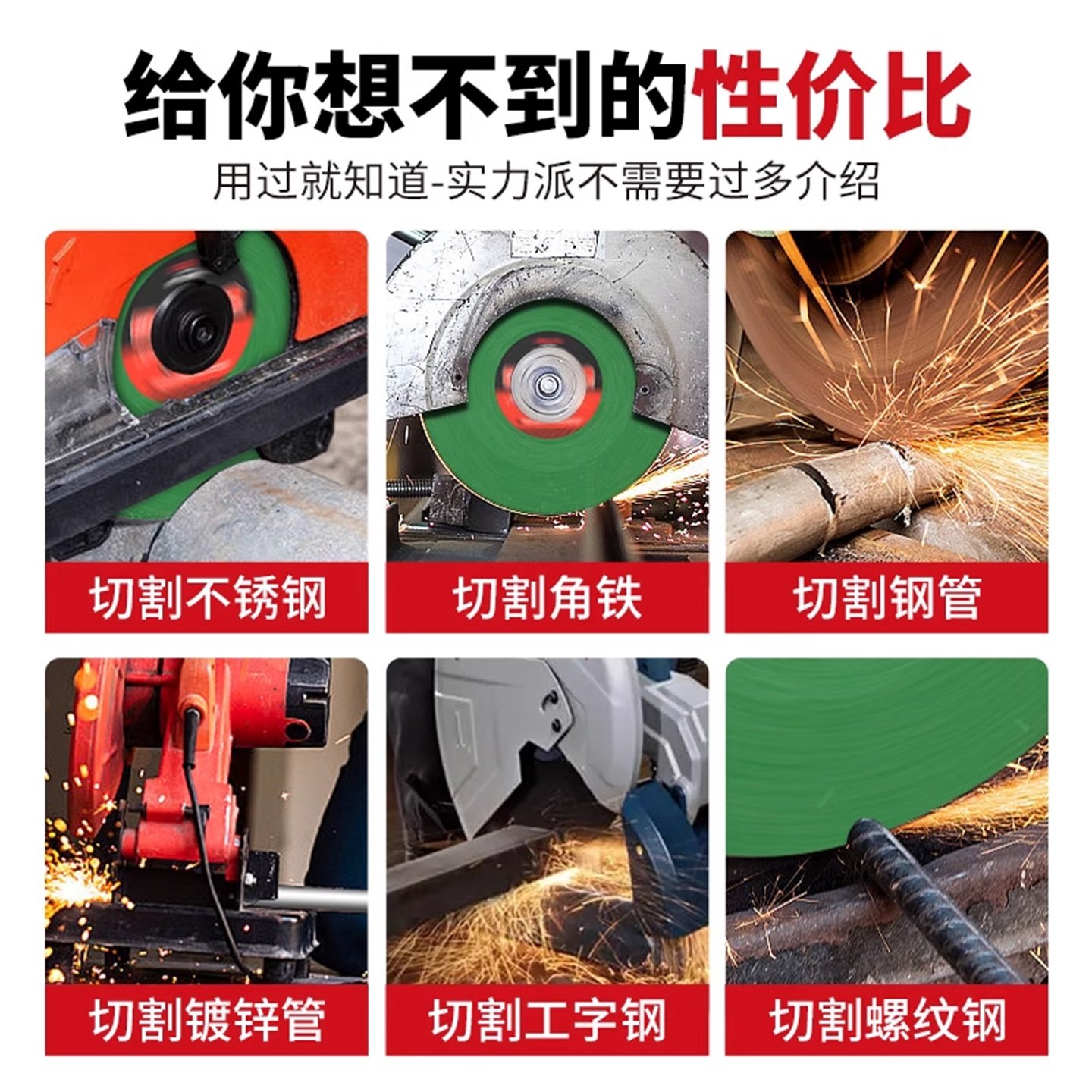 给你想不到的性价比

用过就知道-实力派不需要过多介绍

切割不锈钢

切割角铁

切割钢管

切割镀锌管

切割工字钢

切割螺纹钢