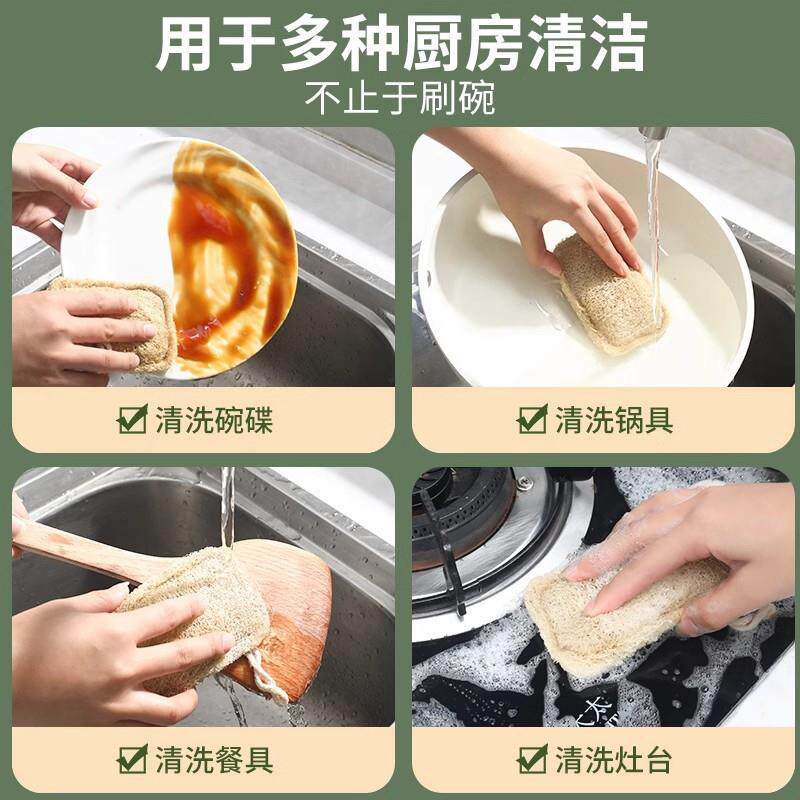 用于多种厨房清洁
不止于刷碗

清洗碗碟

清洗锅具

清洗餐具

清洗灶台