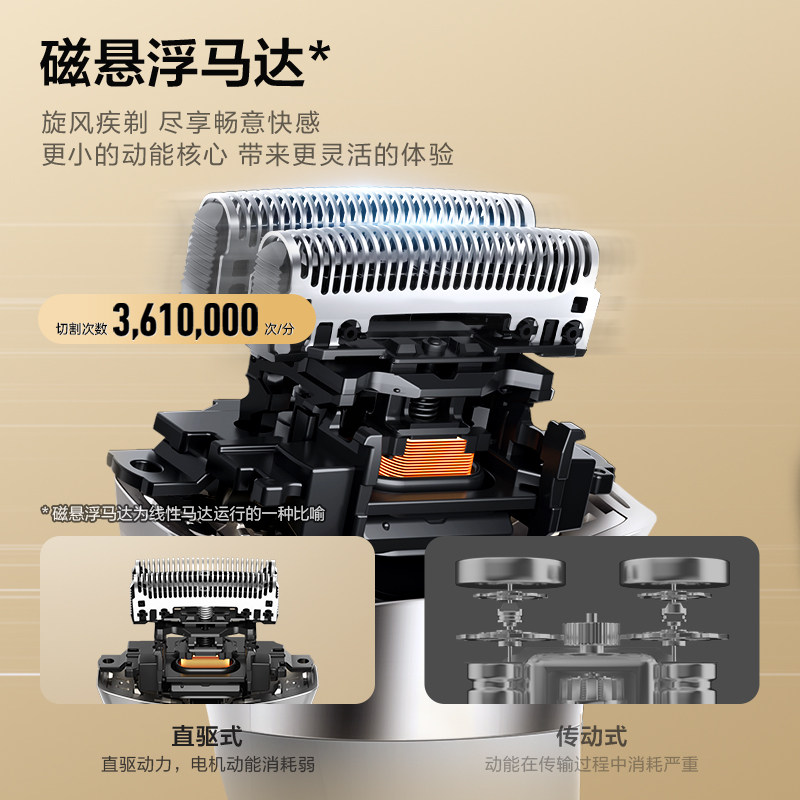 磁悬浮马达*

旋风疾剃 尽享畅意快感
更小的动能核心 带来更灵活的体验

切割次数 3,610,000 次/分

* 磁悬浮马达为线性马达运行的一种比喻

直驱式
直驱动力，电机动能消耗弱

传动式
动能在传输过程中消耗严重