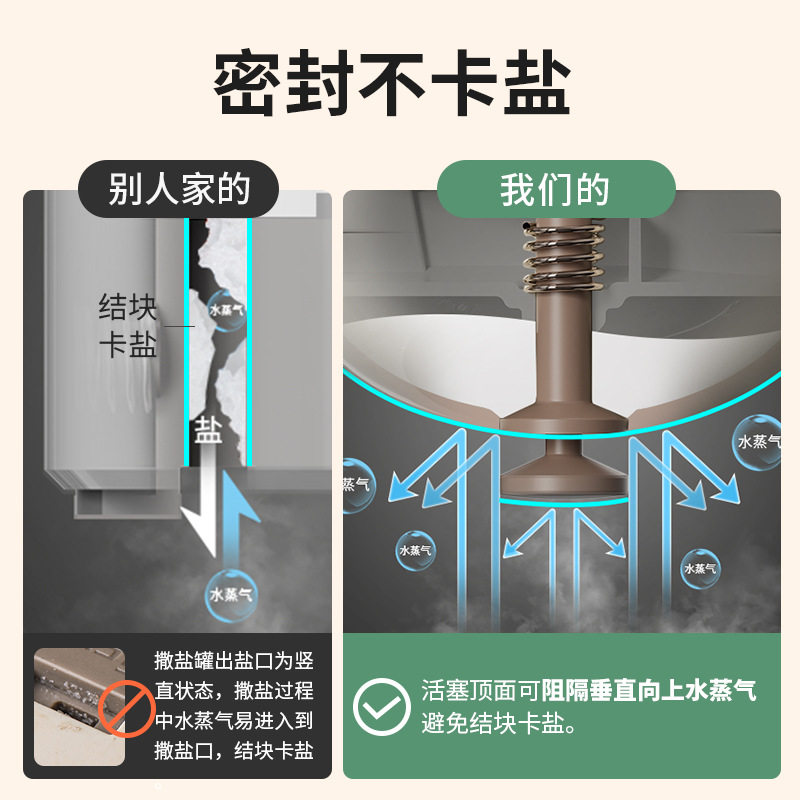 密封不卡盐

别人家的

结块卡盐

水蒸气

盐

水蒸气

撒盐罐出盐口为竖直状态，撒盐过程中水蒸气易进入到撒盐口，结块卡盐

我们的

水蒸气

蒸气

水蒸气

水蒸气

活塞顶面可阻隔垂直向上水蒸气避免结块卡盐。