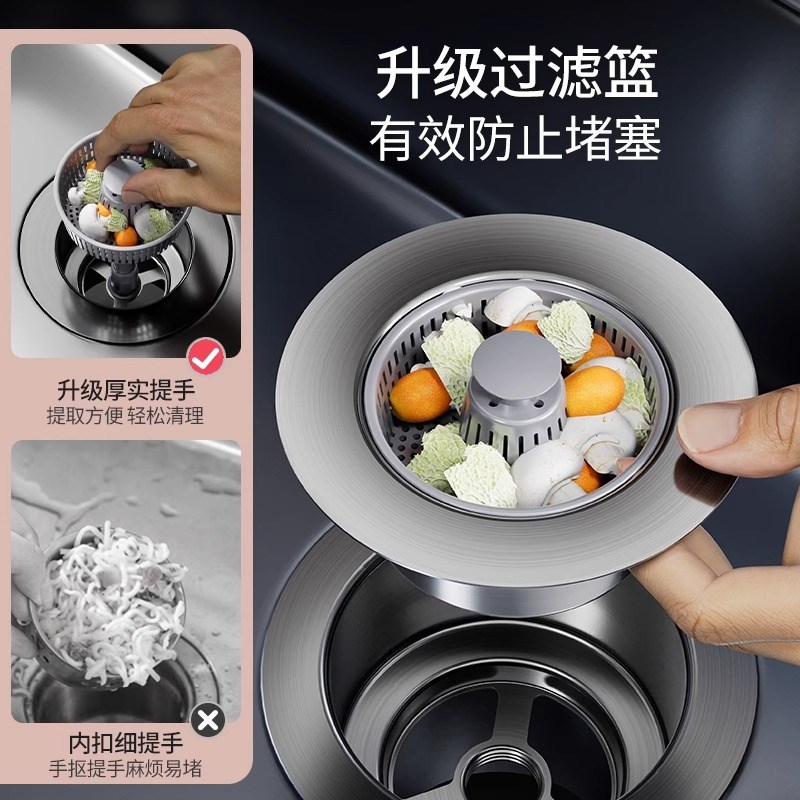 升级过滤篮
有效防止堵塞

升级厚实提手
提取方便 轻松清理

内扣细提手
手抠提手麻烦易堵