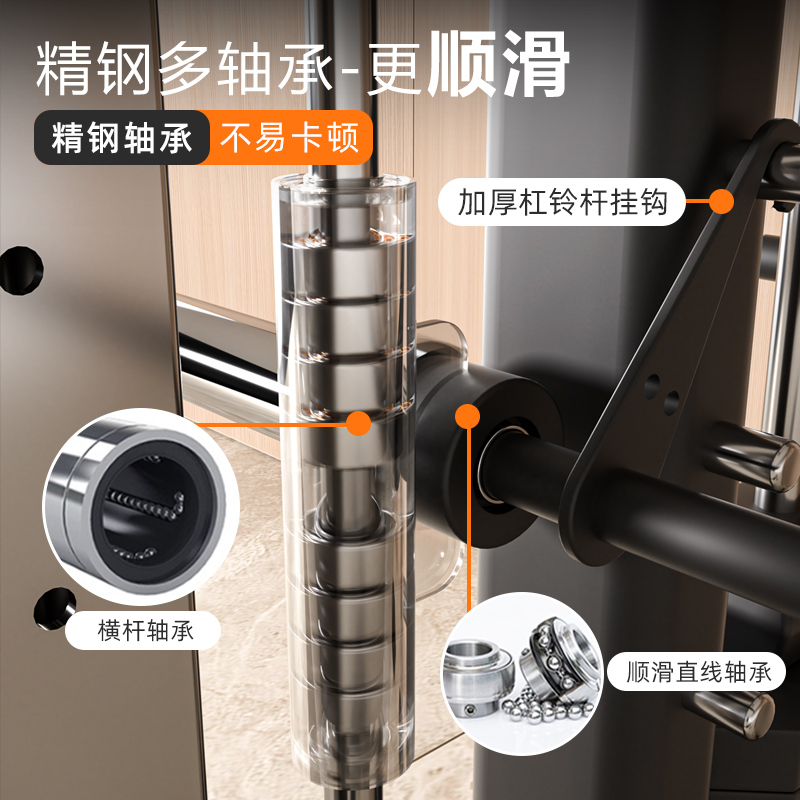 精钢多轴承-更顺滑

精钢轴承 不易卡顿

加厚杠铃杆挂钩

横杆轴承

顺滑直线轴承