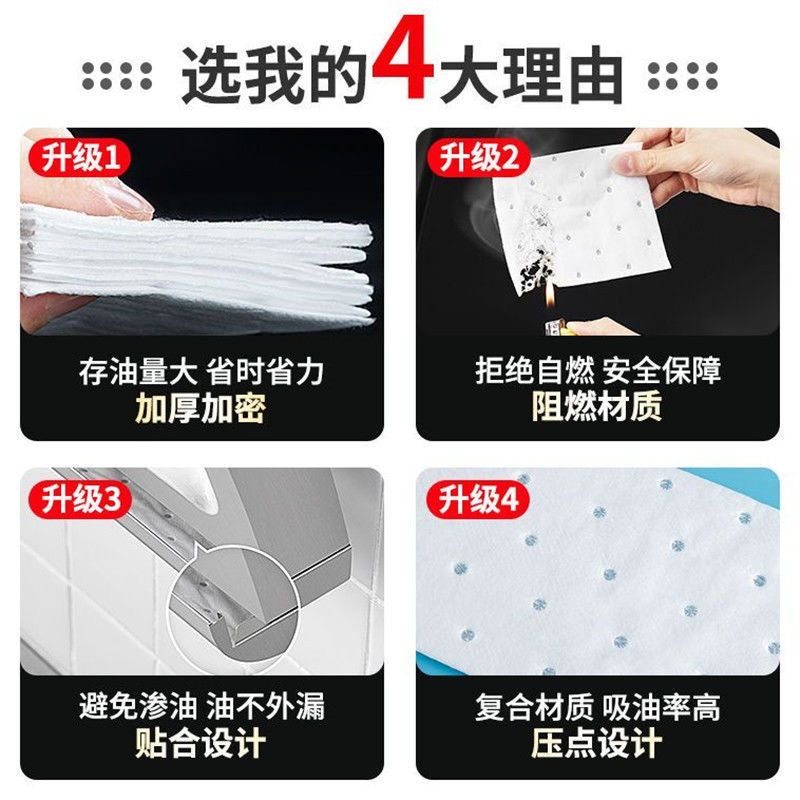 选我的4大理由

升级1
存油量大 省时省力
加厚加密

升级2
拒绝自燃 安全保障
阻燃材质

升级3
避免渗油 油不外漏
贴合设计

升级4
复合材质 吸油率高
压点设计