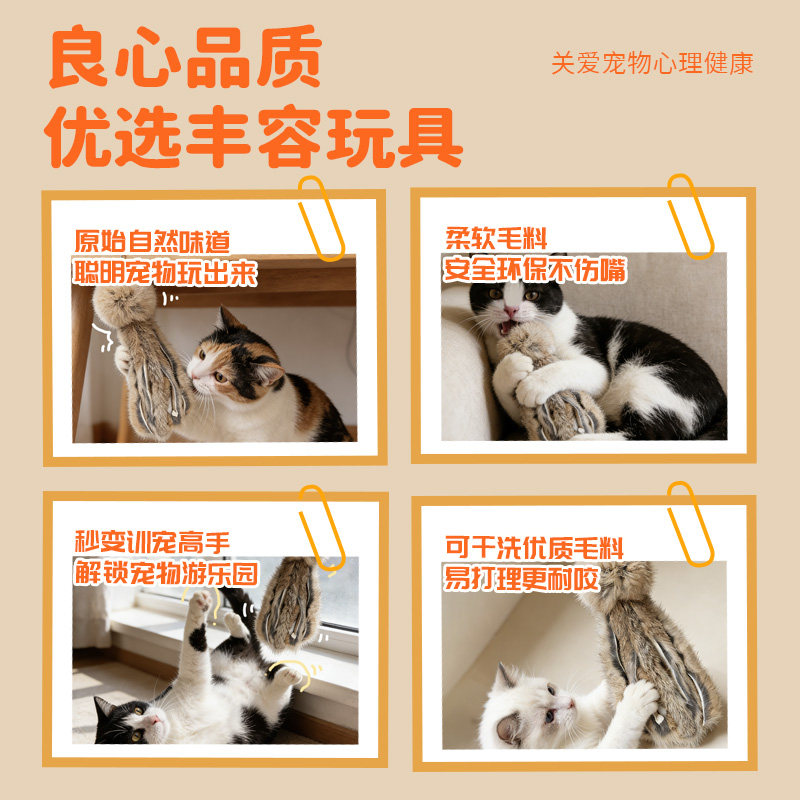 良心品质
优选丰容玩具

关爱宠物心理健康

原始自然味道
聪明宠物玩出来

柔软毛料
安全环保不伤嘴

秒变训宠高手
解锁宠物游乐园

可干洗优质毛料
易打理更耐咬