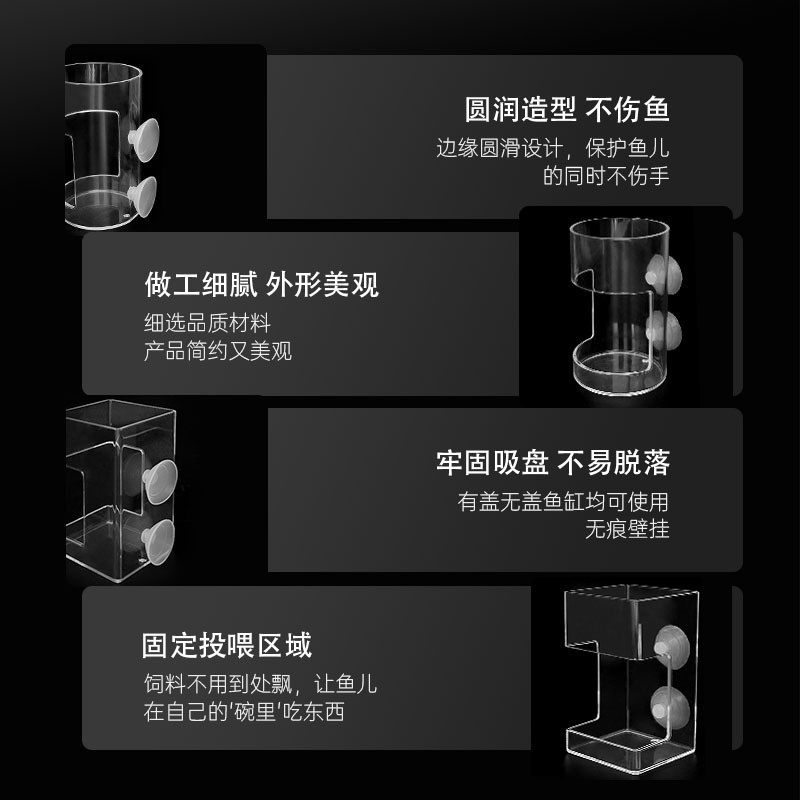 圆润造型 不伤鱼
边缘圆滑设计，保护鱼儿的同时不伤手

做工细腻 外形美观
细选品质材料
产品简约又美观

牢固吸盘 不易脱落
有盖无盖鱼缸均可使用
无痕壁挂

固定投喂区域
饲料不用到处飘，让鱼儿在自己的'碗里'吃东西