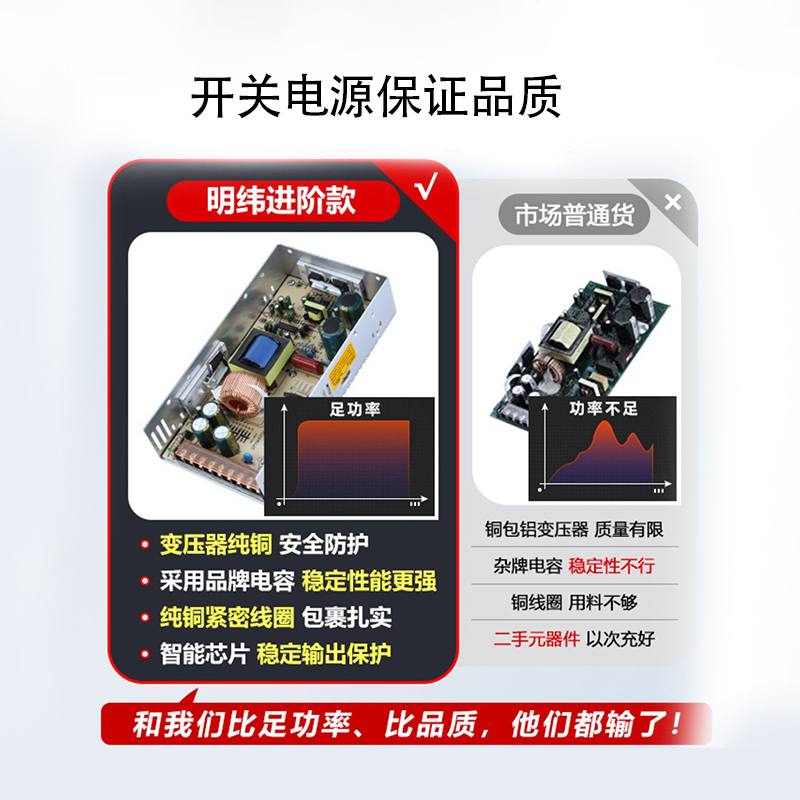 开关电源保证品质

明纬进阶款

√

足功率

• 变压器纯铜 安全防护
• 采用品牌电容 稳定性能更强
• 纯铜紧密线圈 包裹扎实
• 智能芯片 稳定输出保护

市场普通货

×

功率不足

铜包铝变压器 质量有限

杂牌电容 稳定性不行

铜线圈 用料不够

二手元器件 以次充好

和我们比足功率、比品质，他们都输了！