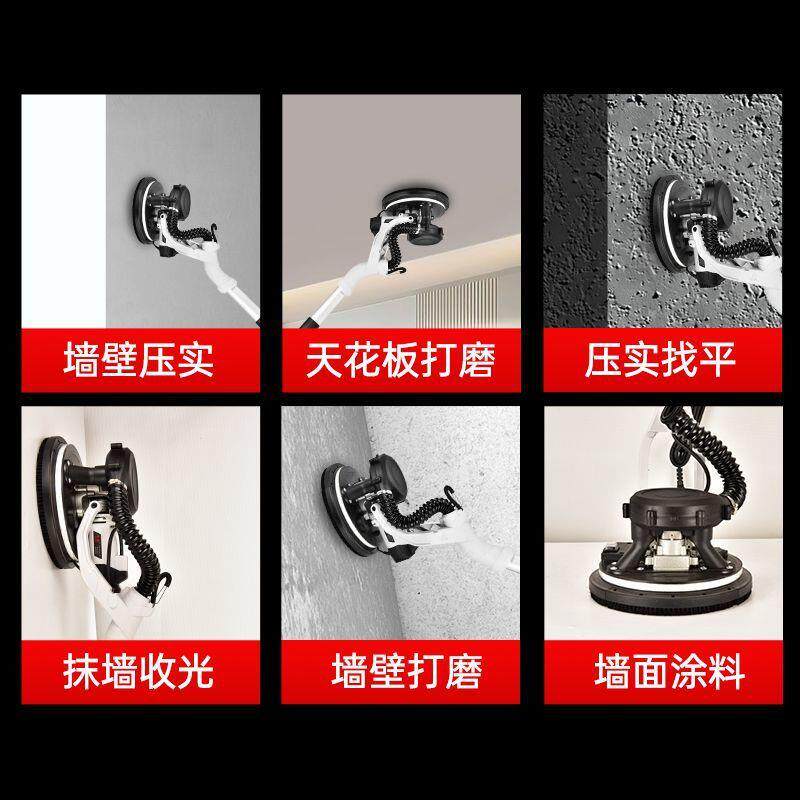 墙壁压实

天花板打磨

压实找平

抹墙收光

墙壁打磨

墙面涂料