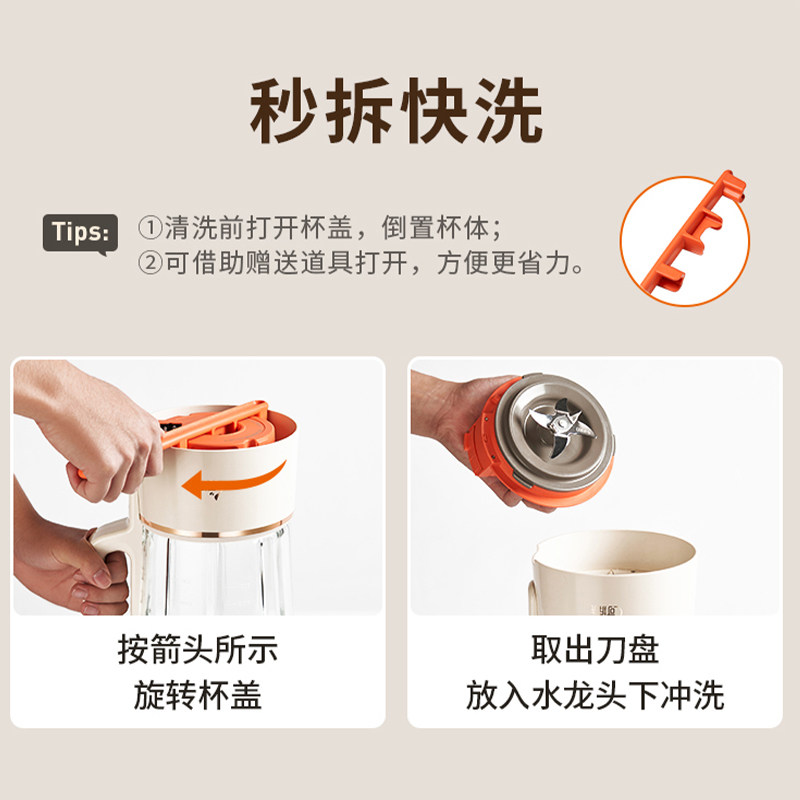 秒拆快洗

Tips:
①清洗前打开杯盖，倒置杯体；
②可借助赠送道具打开，方便更省力。

按箭头所示
旋转杯盖

取出刀盘
放入水龙头下冲洗