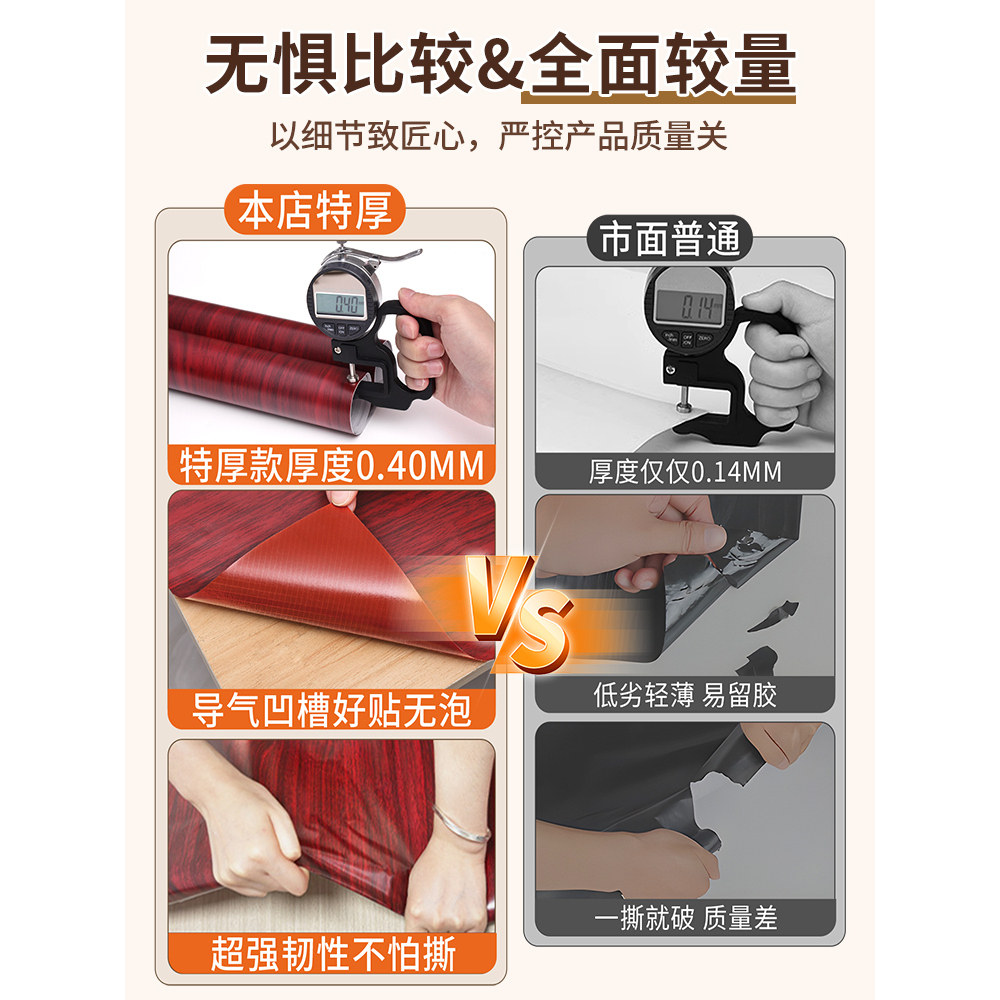 无惧比较&全面较量

以细节致匠心，严控产品质量关

本店特厚

0.40

特厚款厚度0.40MM

导气凹槽好贴无泡

超强韧性不怕撕

VS

市面普通

0.14

厚度仅仅0.14MM

低劣轻薄 易留胶

一撕就破 质量差