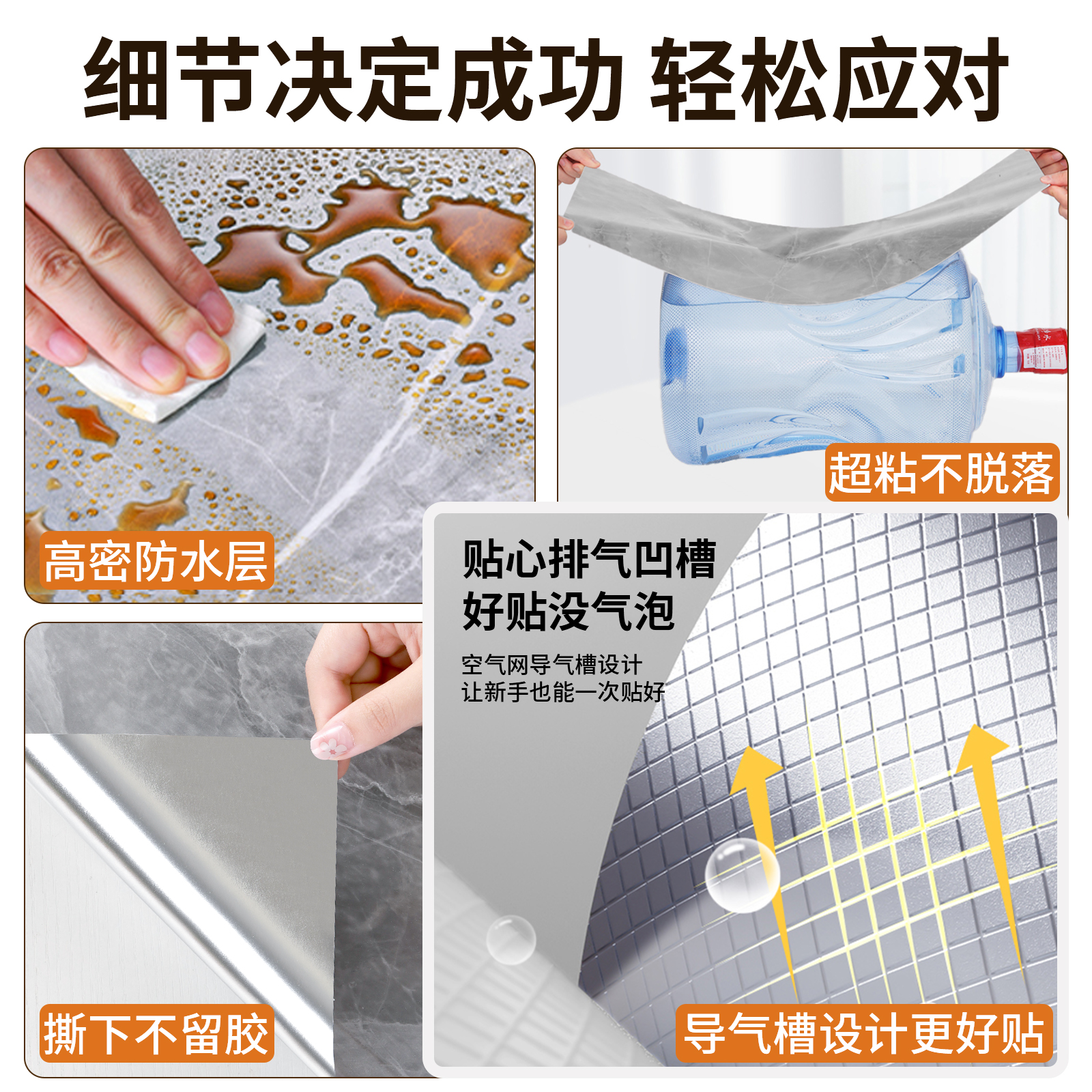 细节决定成功 轻松应对

高密防水层

超粘不脱落

贴心排气凹槽
好贴没气泡

空气网导气槽设计
让新手也能一次贴好

撕下不留胶

导气槽设计更好贴