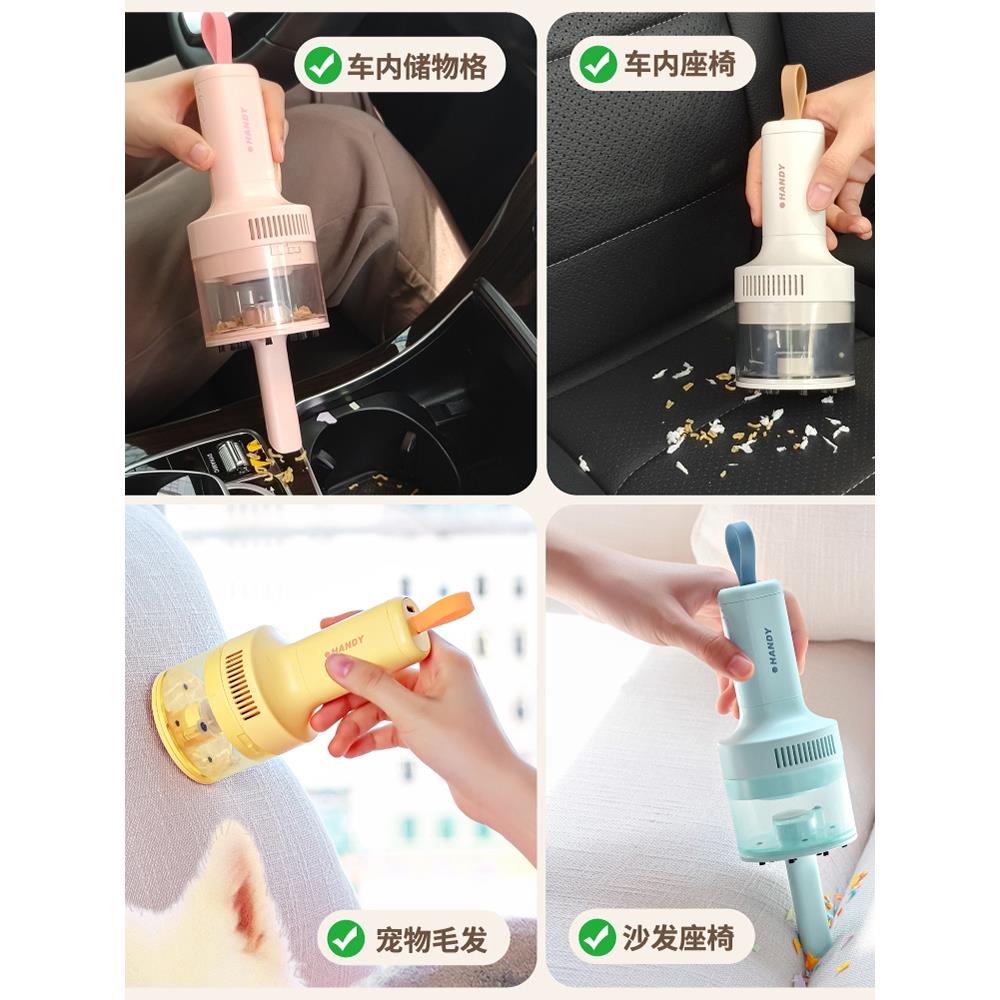 车内储物格

HANDY

车内座椅

HANDY

HANDY

宠物毛发

HANDY

沙发座椅