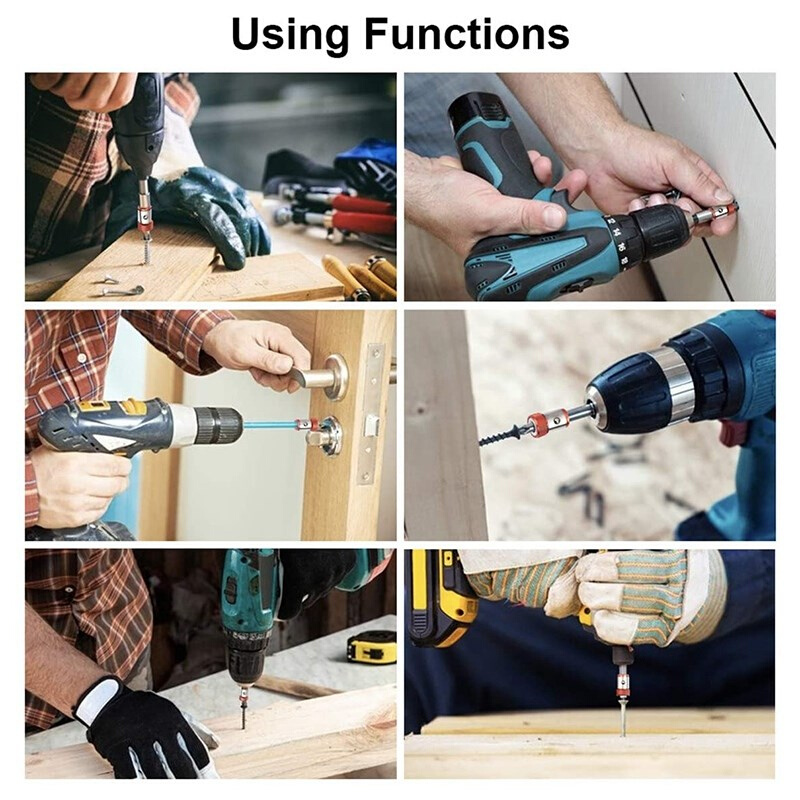 Using Functions