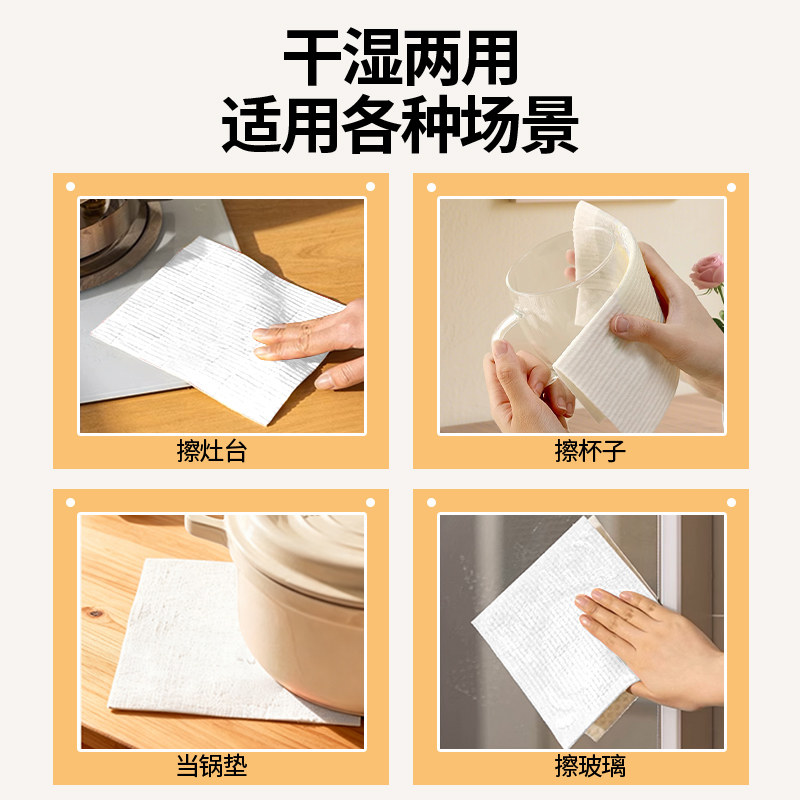 干湿两用
适用各种场景

擦灶台

擦杯子

当锅垫

擦玻璃