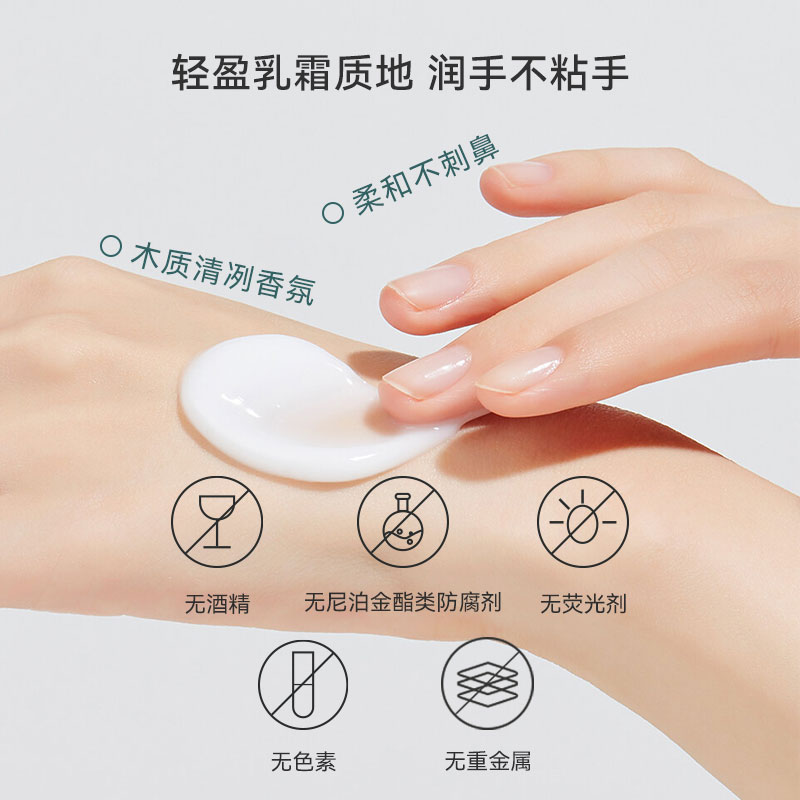 轻盈乳霜质地 润手不粘手

○ 柔和不刺鼻

○ 木质清冽香氛

无酒精

无尼泊金酯类防腐剂

无荧光剂

无色素

无重金属