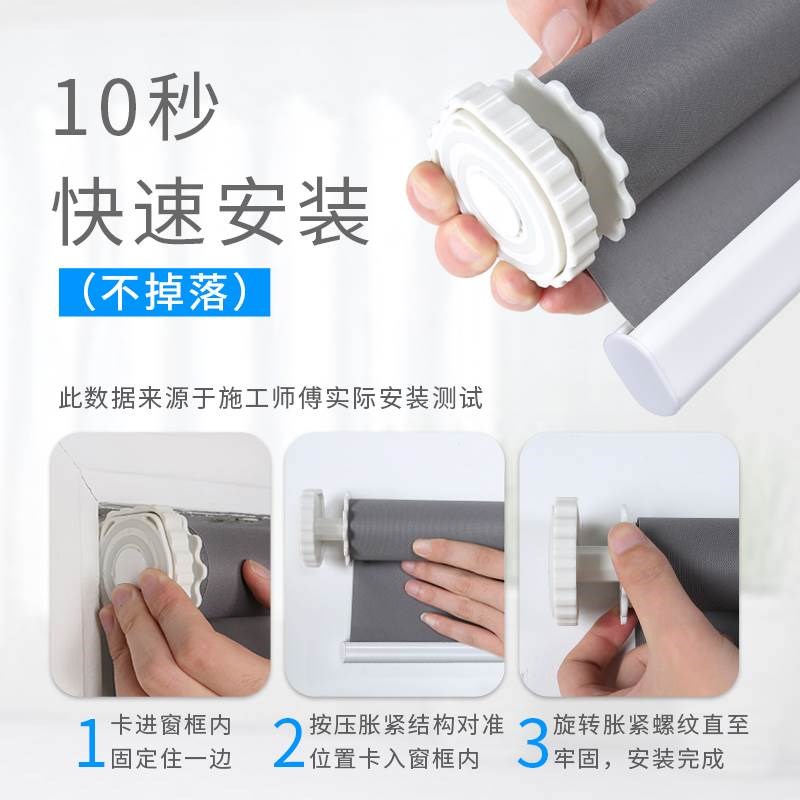 10秒
快速安装
（不掉落）

此数据来源于施工师傅实际安装测试

1 卡进窗框内固定住一边

2 按压胀紧结构对准位置卡入窗框内

3 旋转胀紧螺纹直至牢固，安装完成