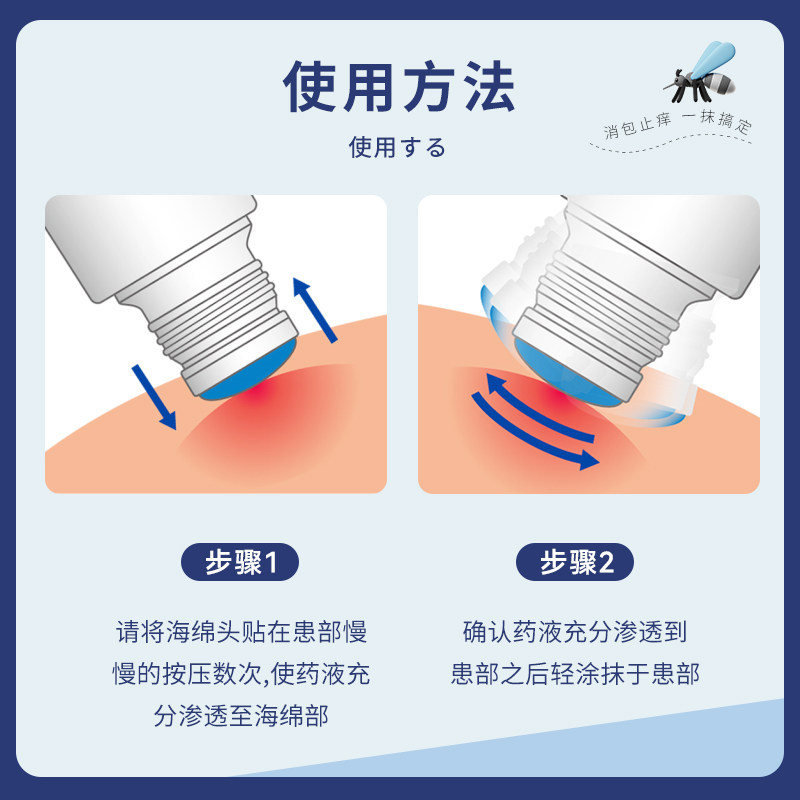 使用方法

使用する

消包止痒 一抹搞定

步骤1

请将海绵头贴在患部慢慢的按压数次,使药液充分渗透至海绵部

步骤2

确认药液充分渗透到患部之后轻涂抹于患部