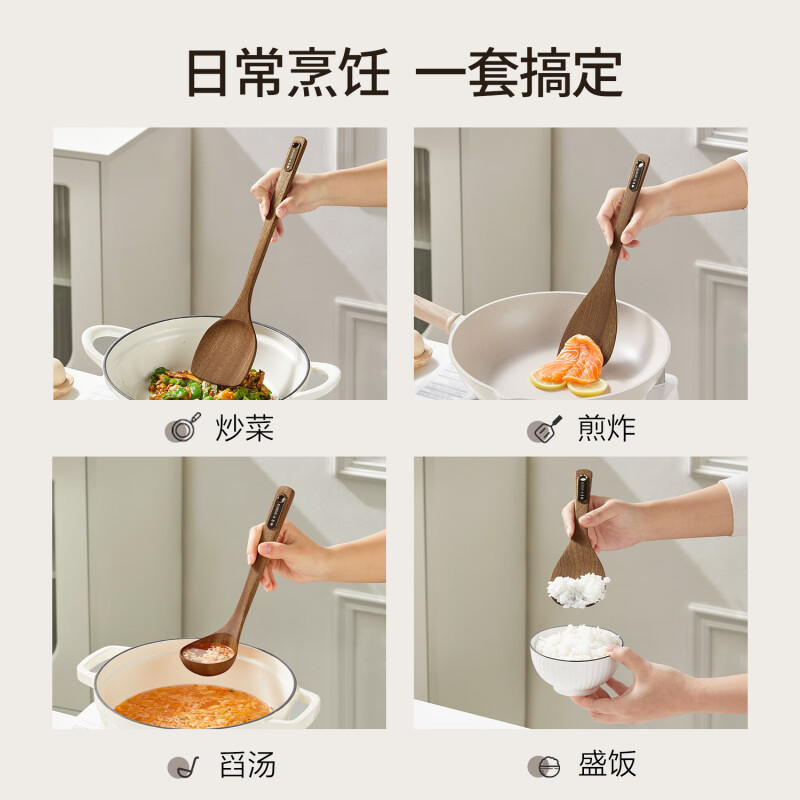 日常烹饪 一套搞定

炒菜

煎炸

舀汤

盛饭