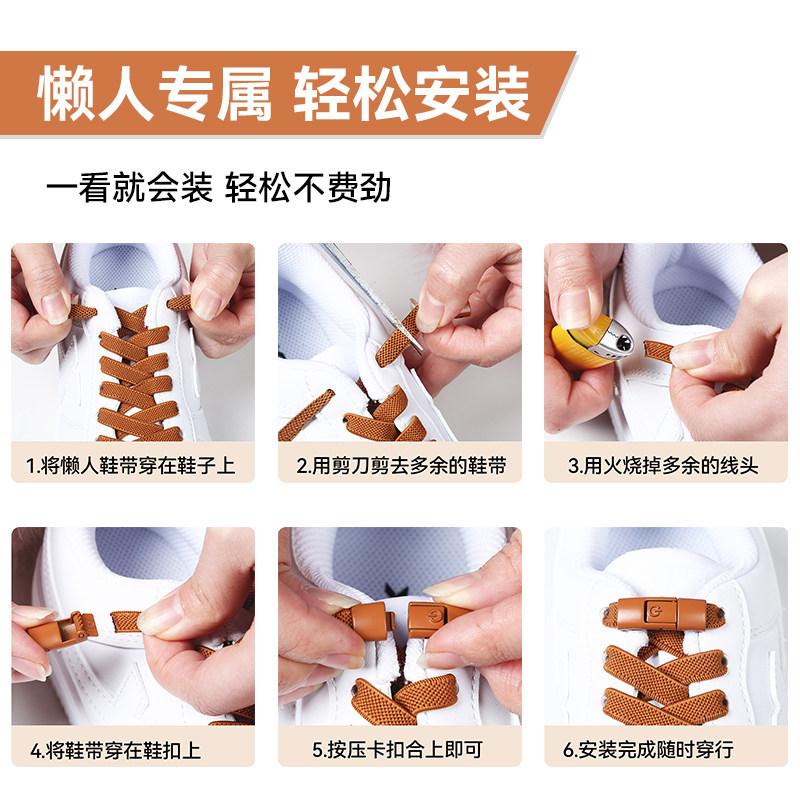 懒人专属 轻松安装

一看就会装 轻松不费劲

1.将懒人鞋带穿在鞋子上

2.用剪刀剪去多余的鞋带

3.用火烧掉多余的线头

4.将鞋带穿在鞋扣上

5.按压卡扣合上即可

6.安装完成随时穿行