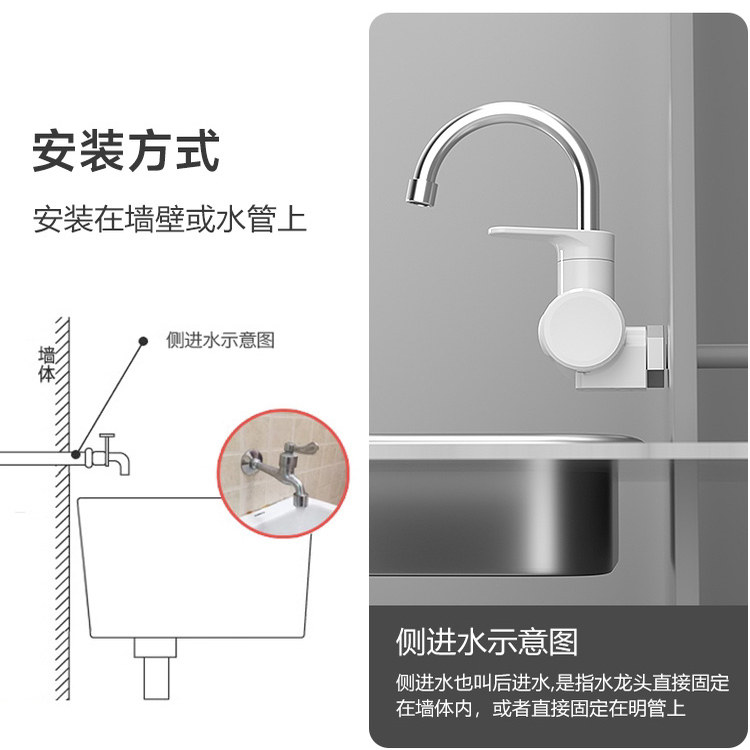 安装方式

安装在墙壁或水管上

墙体

侧进水示意图

侧进水示意图

侧进水也叫后进水,是指水龙头直接固定在墙体内，或者直接固定在明管上