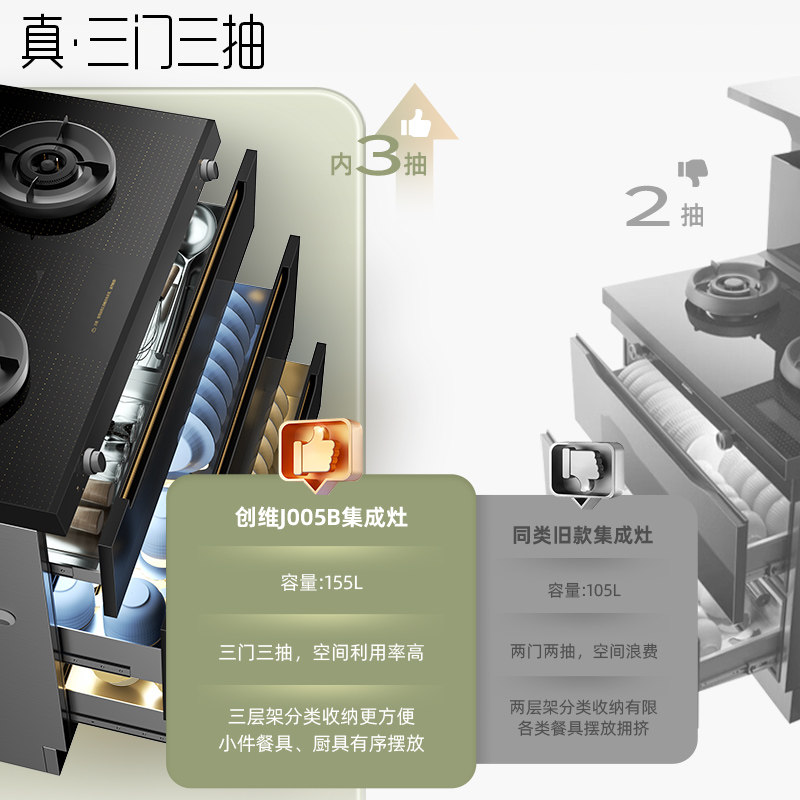 真·三门三抽

内3抽

2抽

创维J005B集成灶

容量:155L

三门三抽，空间利用率高

三层架分类收纳更方便
小件餐具、厨具有序摆放

同类旧款集成灶

容量:105L

两门两抽，空间浪费

两层架分类收纳有限
各类餐具摆放拥挤