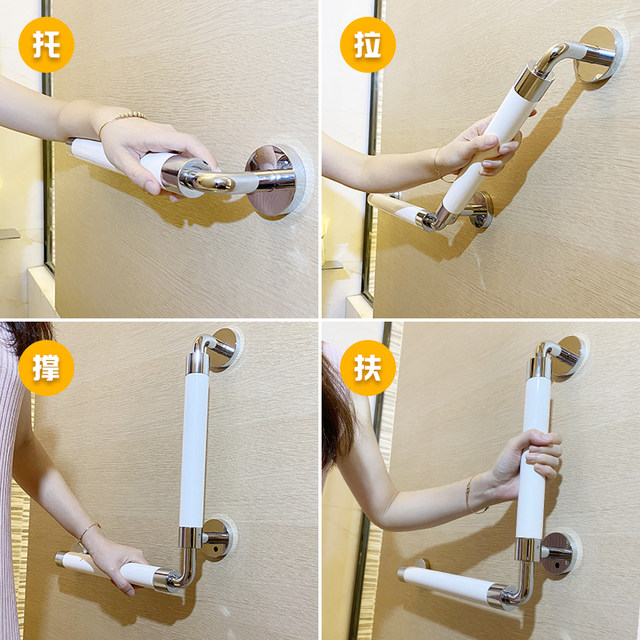 托

拉

撑

扶