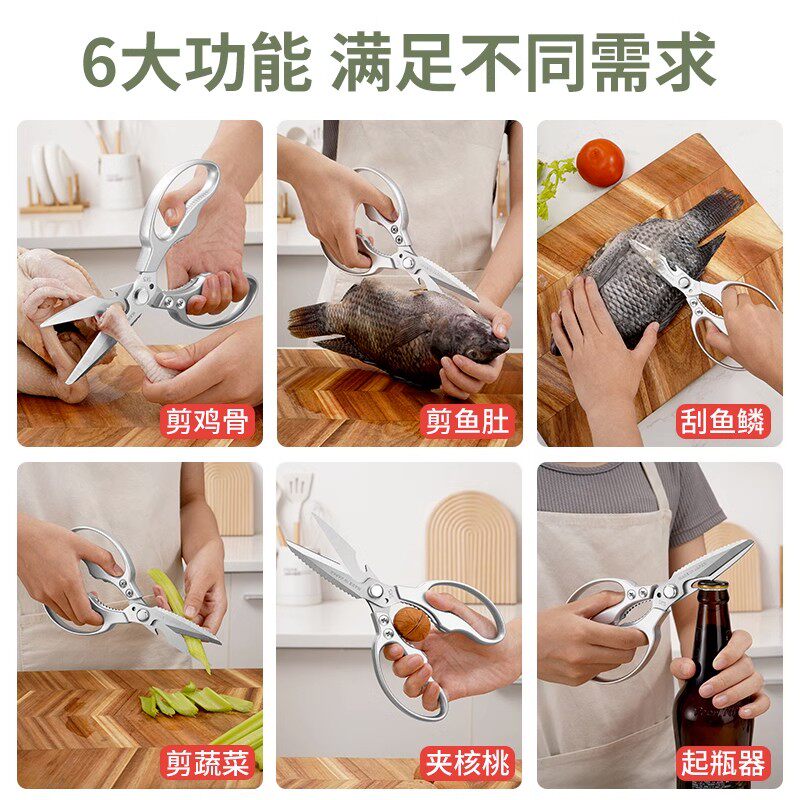 6大功能 满足不同需求

剪鸡骨

剪鱼肚

刮鱼鳞

剪蔬菜

夹核桃

起瓶器