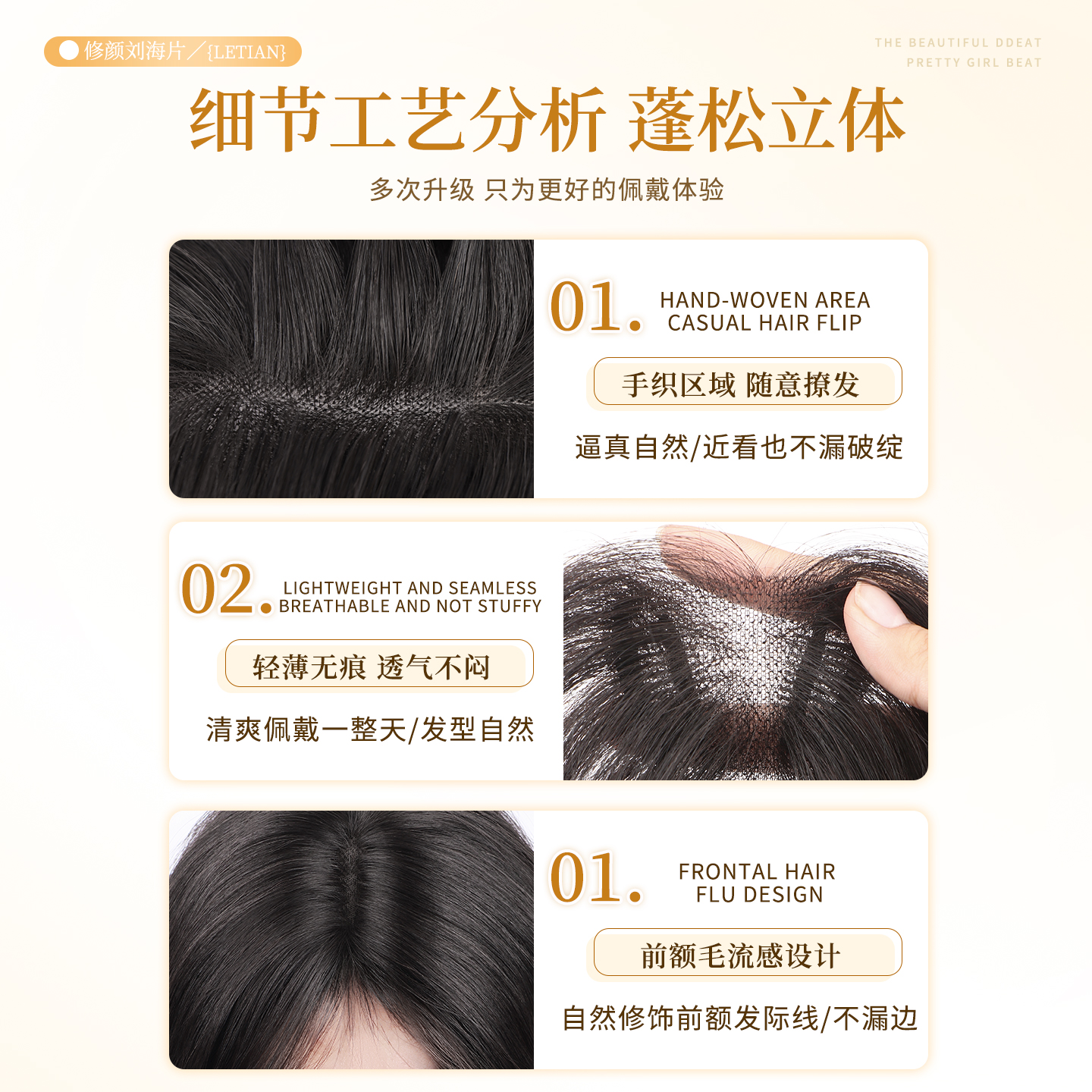 修颜刘海片／{LETIAN}

THE BEAUTIFUL DDEAT
PRETTY GIRL BEAT

细节工艺分析 蓬松立体

多次升级 只为更好的佩戴体验

01.
HAND-WOVEN AREA
CASUAL HAIR FLIP

手织区域 随意撩发

逼真自然/近看也不漏破绽

02.
LIGHTWEIGHT AND SEAMLESS
BREATHABLE AND NOT STUFFY

轻薄无痕 透气不闷

清爽佩戴一整天/发型自然

01.
FRONTAL HAIR
FLU DESIGN

前额毛流感设计

自然修饰前额发际线/不漏边