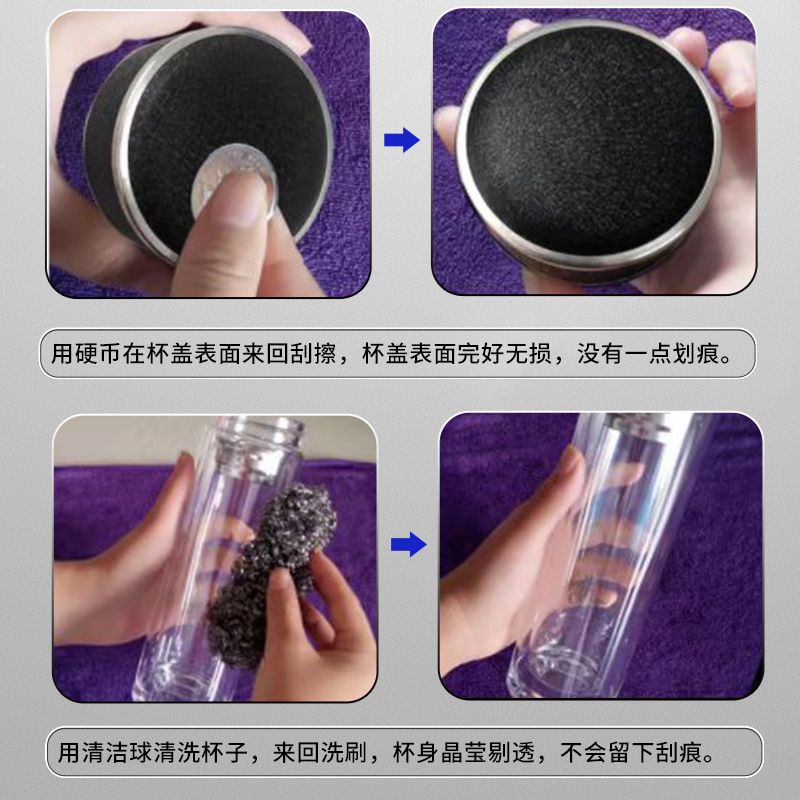 用硬币在杯盖表面来回刮擦，杯盖表面完好无损，没有一点划痕。

用清洁球清洗杯子，来回洗刷，杯身晶莹剔透，不会留下刮痕。