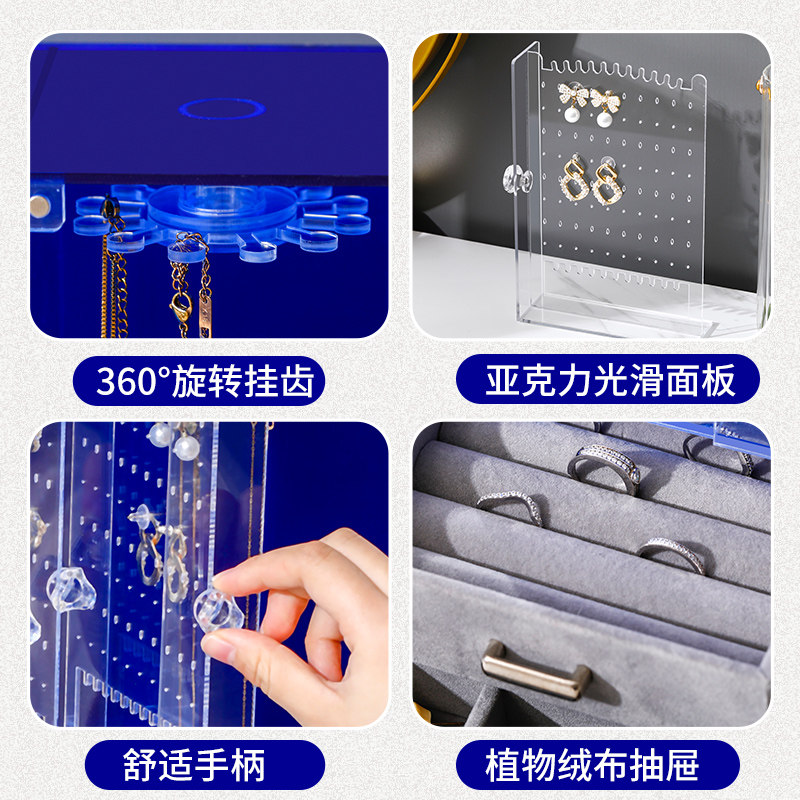 360°旋转挂齿

亚克力光滑面板

舒适手柄

植物绒布抽屉