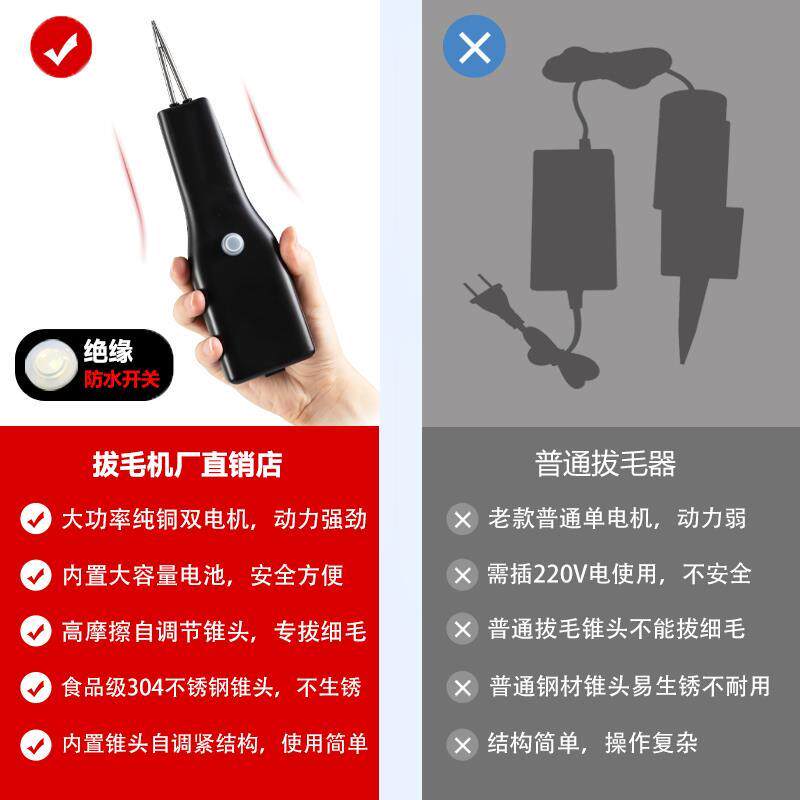 绝缘
防水开关

拔毛机厂直销店

大功率纯铜双电机，动力强劲

内置大容量电池，安全方便

高摩擦自调节锥头，专拔细毛

食品级304不锈钢锥头，不生锈

内置锥头自调紧结构，使用简单

普通拔毛器

老款普通单电机，动力弱

需插220V电使用，不安全

普通拔毛锥头不能拔细毛

普通钢材锥头易生锈不耐用

结构简单，操作复杂