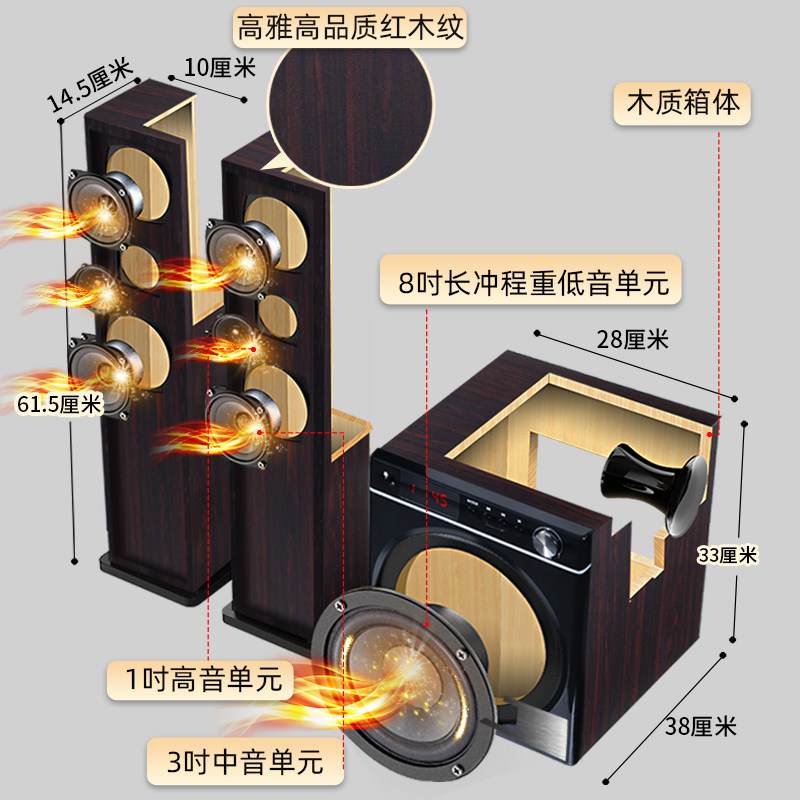 高雅高品质红木纹

14.5厘米

10厘米

木质箱体

8吋长冲程重低音单元

28厘米

61.5厘米

33厘米

1吋高音单元

38厘米

3吋中音单元