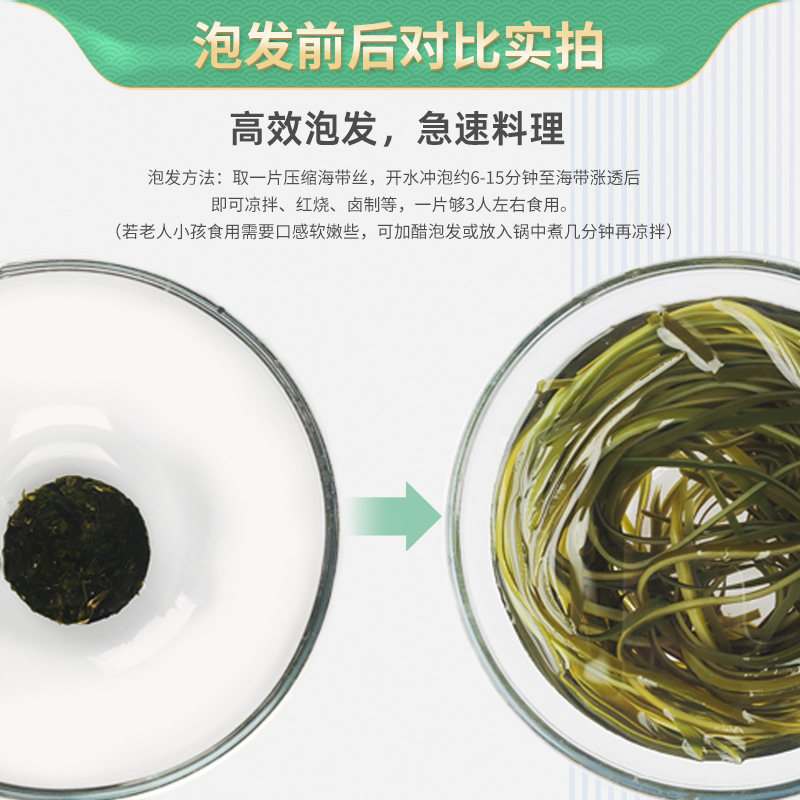 泡发前后对比实拍

高效泡发，急速料理

泡发方法：取一片压缩海带丝，开水冲泡约6-15分钟至海带涨透后即可凉拌、红烧、卤制等，一片够3人左右食用。
（若老人小孩食用需要口感软嫩些，可加醋泡发或放入锅中煮几分钟再凉拌）