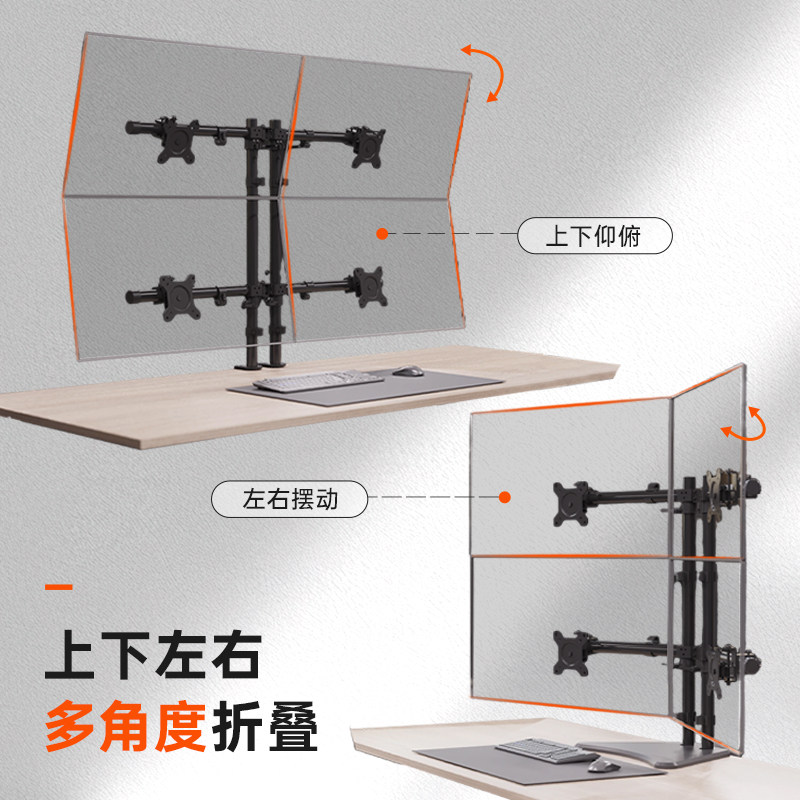 上下仰俯

左右摆动

上下左右
多角度折叠