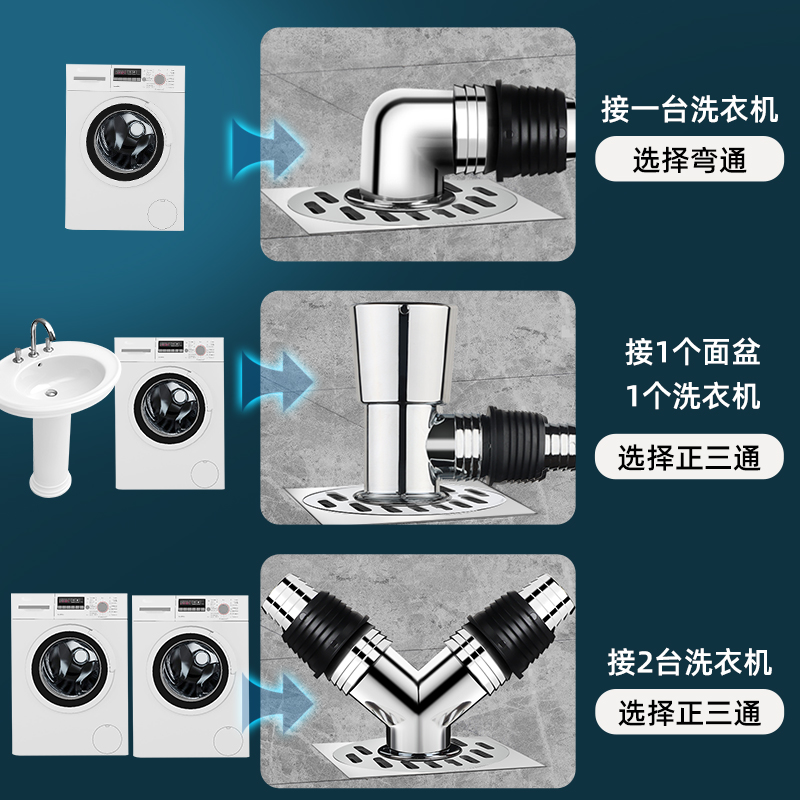 接一台洗衣机
选择弯通

接1个面盆
1个洗衣机
选择正三通

接2台洗衣机
选择正三通