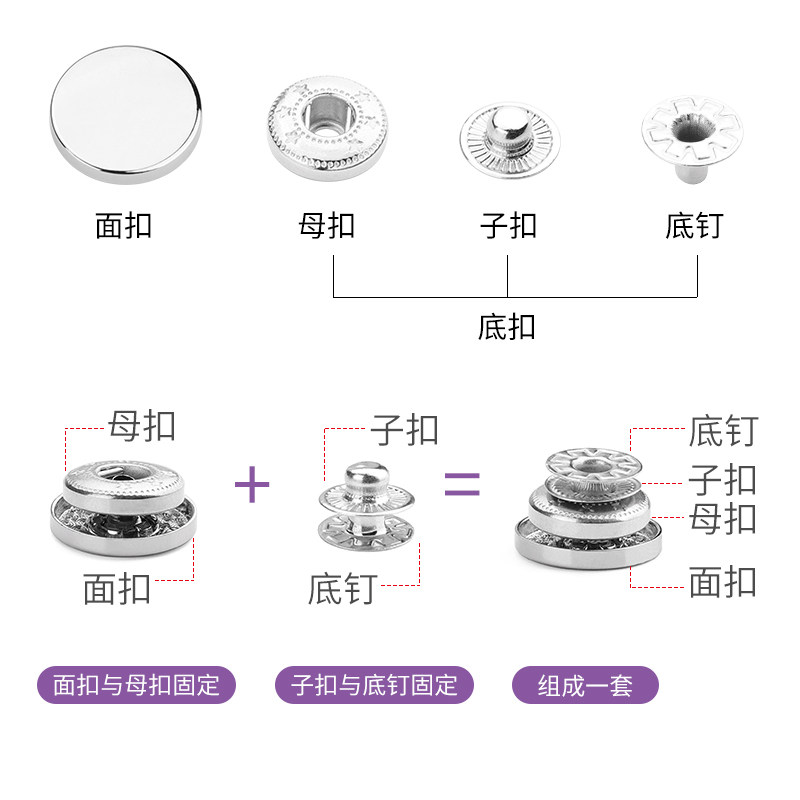 面扣
母扣
子扣
底钉
底扣

母扣
面扣
+
子扣
底钉
=
底钉
子扣
母扣
面扣

面扣与母扣固定
子扣与底钉固定
组成一套