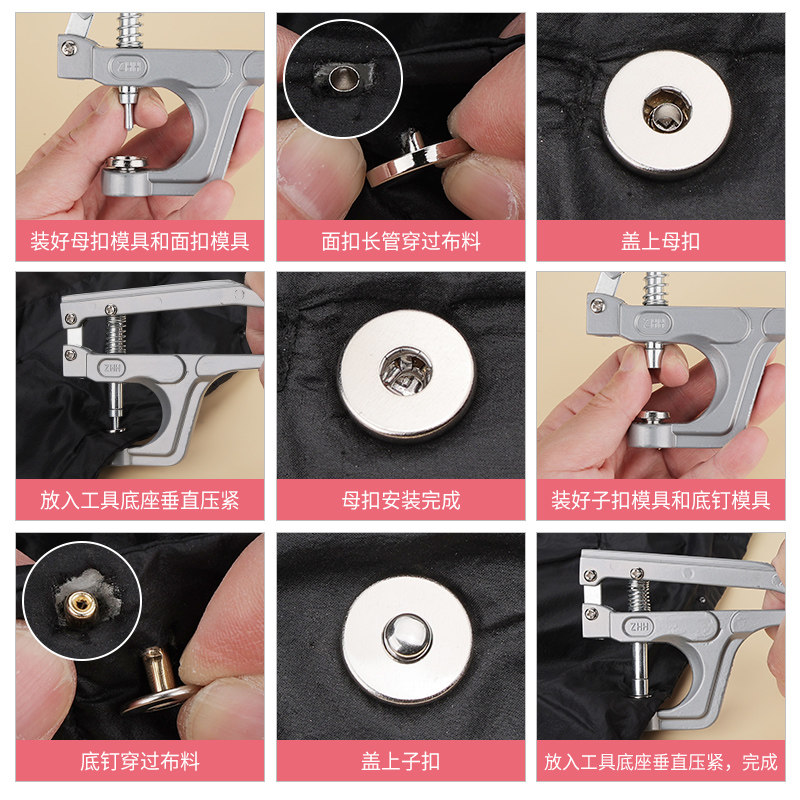 ZHH

装好母扣模具和面扣模具

面扣长管穿过布料

盖上母扣

ZHH

放入工具底座垂直压紧

母扣安装完成

ZHH

装好子扣模具和底钉模具

底钉穿过布料

盖上子扣

ZHH

放入工具底座垂直压紧，完成