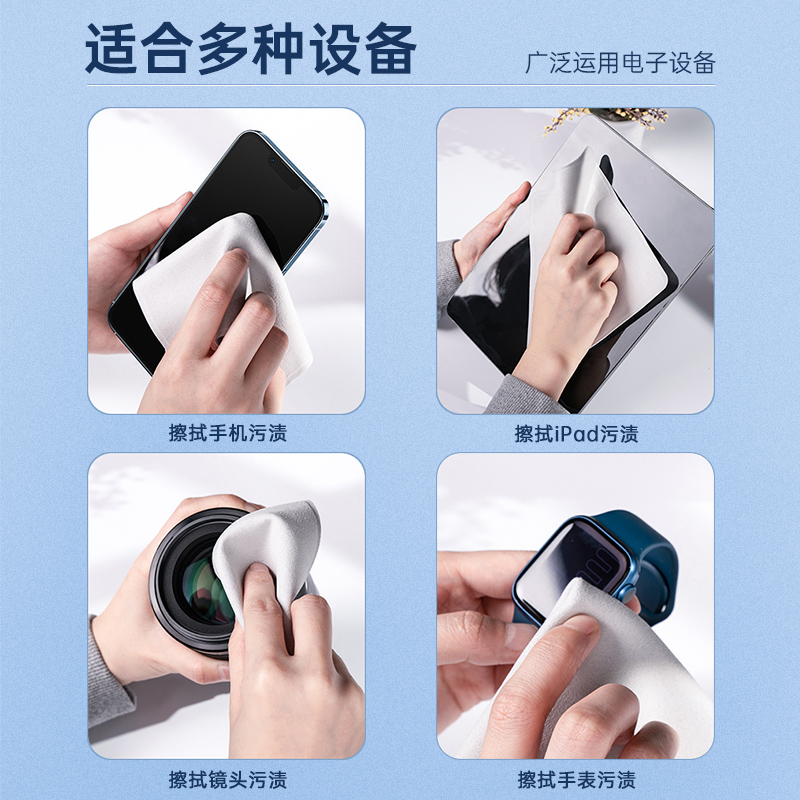 适合多种设备
广泛运用电子设备

擦拭手机污渍

擦拭iPad污渍

擦拭镜头污渍

擦拭手表污渍