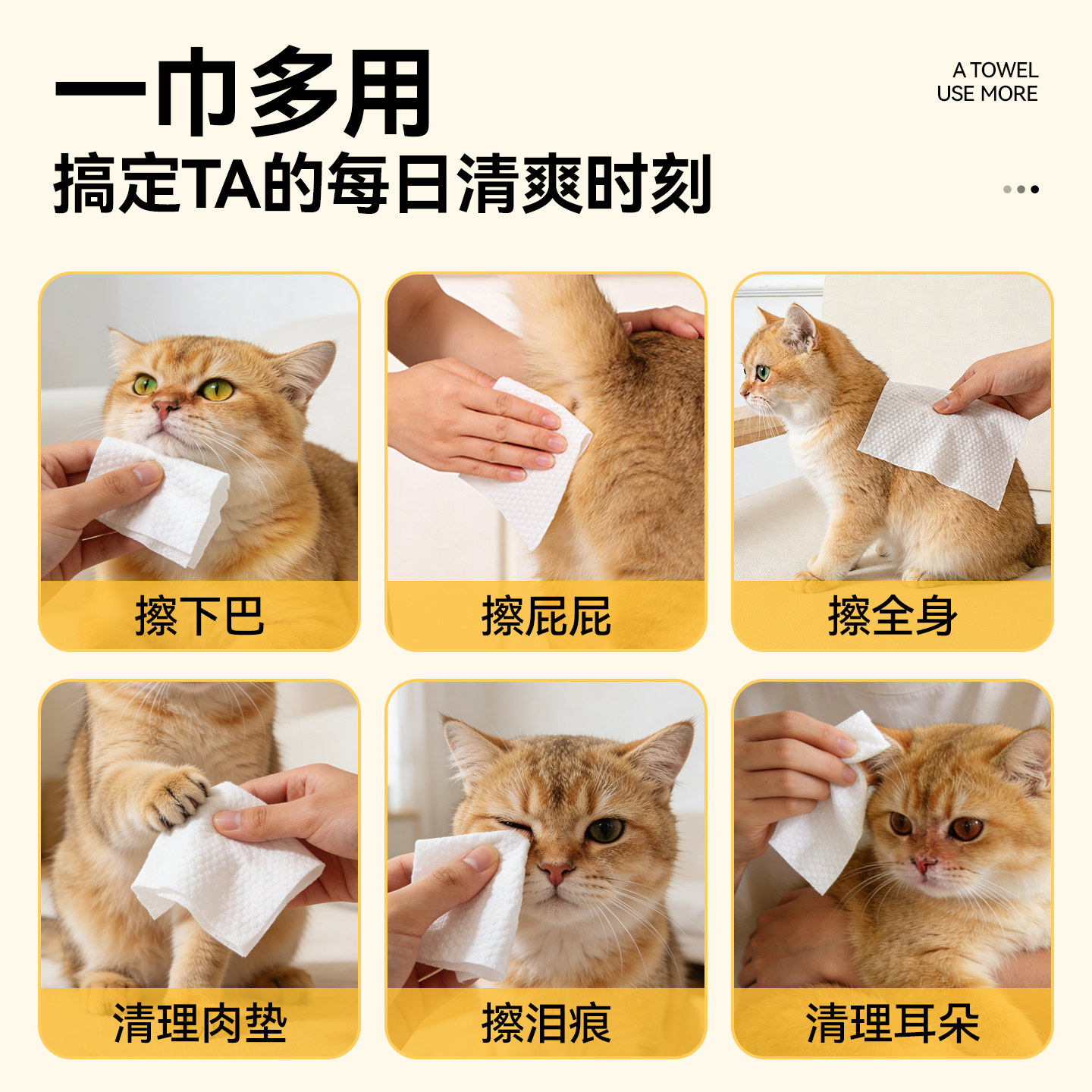 一巾多用
搞定TA的每日清爽时刻

A TOWEL
USE MORE

擦下巴

擦屁屁

擦全身

清理肉垫

擦泪痕

清理耳朵