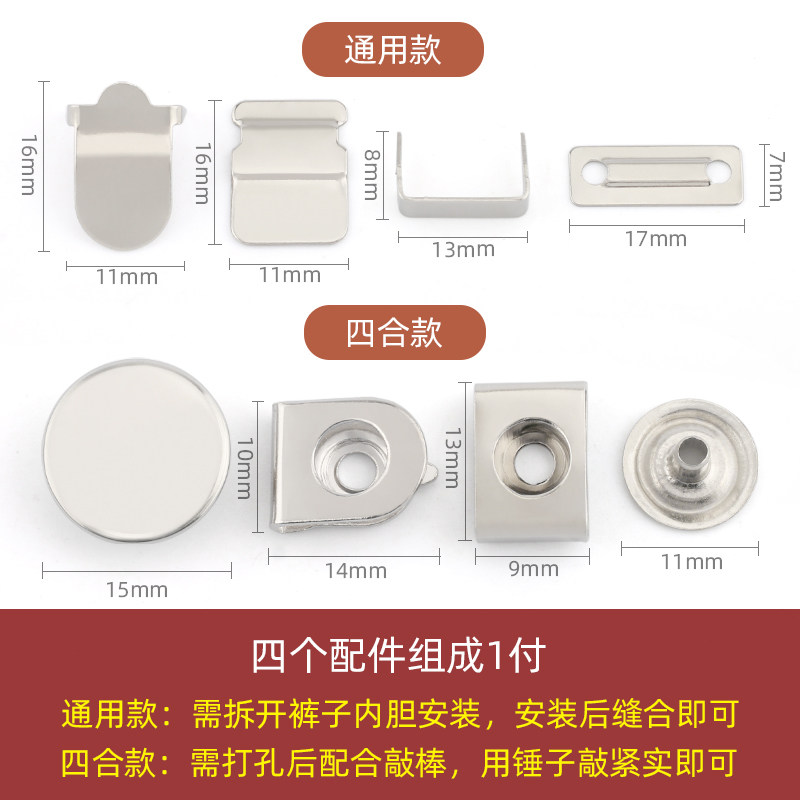 通用款

16mm

11mm

16mm

11mm

8mm

13mm

17mm

7mm

四合款

15mm

10mm

14mm

13mm

9mm

11mm

四个配件组成1付

通用款：需拆开裤子内胆安装，安装后缝合即可

四合款：需打孔后配合敲棒，用锤子敲紧实即可