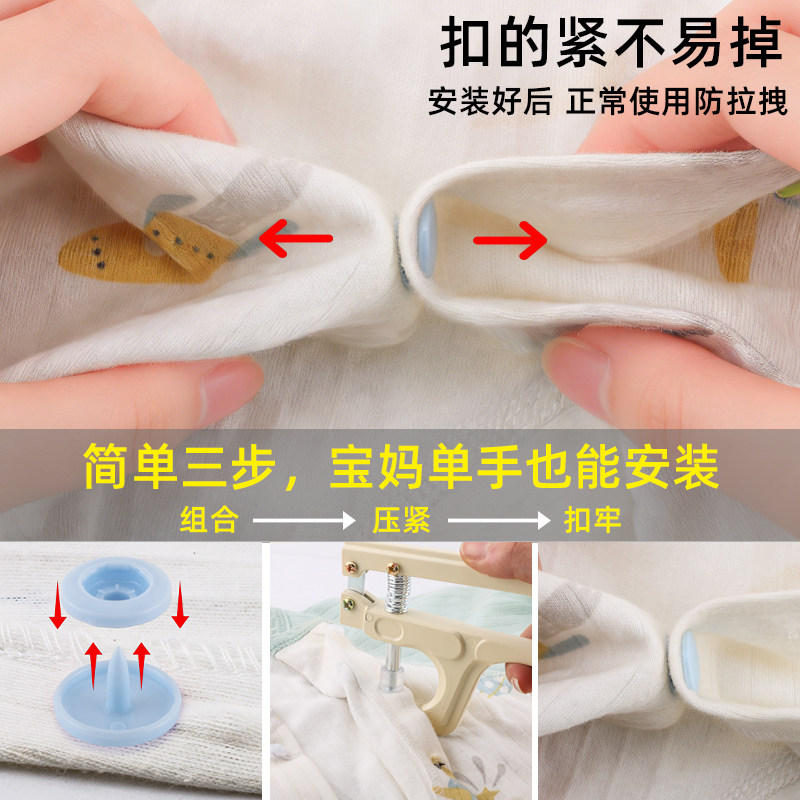 扣的紧不易掉

安装好后 正常使用防拉拽

简单三步，宝妈单手也能安装

组合 → 压紧 → 扣牢