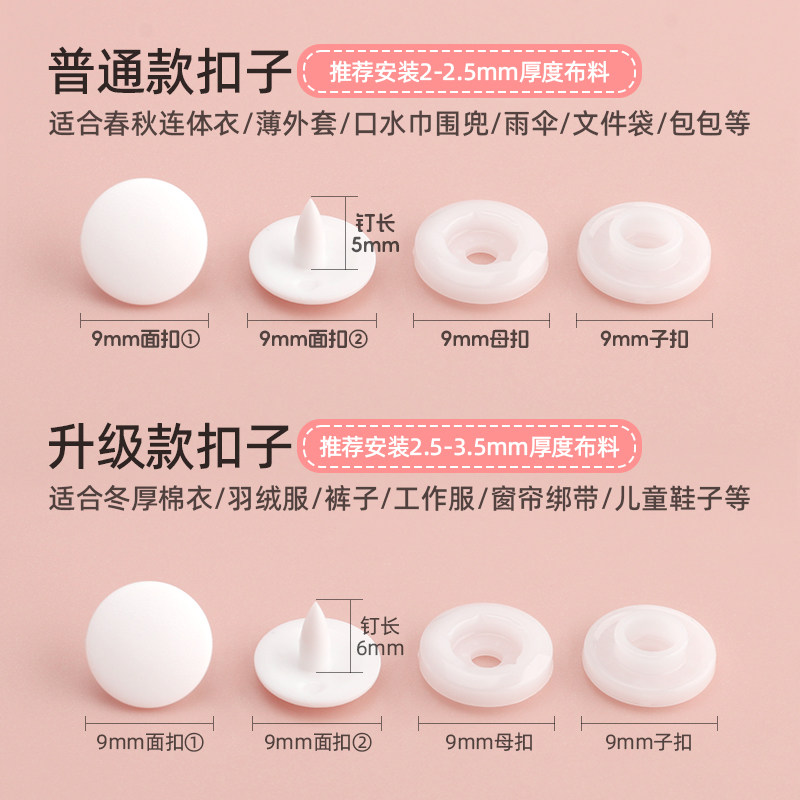 普通款扣子

推荐安装2-2.5mm厚度布料

适合春秋连体衣/薄外套/口水巾围兜/雨伞/文件袋/包包等

钉长
5mm

9mm面扣①

9mm面扣②

9mm母扣

9mm子扣

升级款扣子

推荐安装2.5-3.5mm厚度布料

适合冬厚棉衣/羽绒服/裤子/工作服/窗帘绑带/儿童鞋子等

钉长
6mm

9mm面扣①

9mm面扣②

9mm母扣

9mm子扣